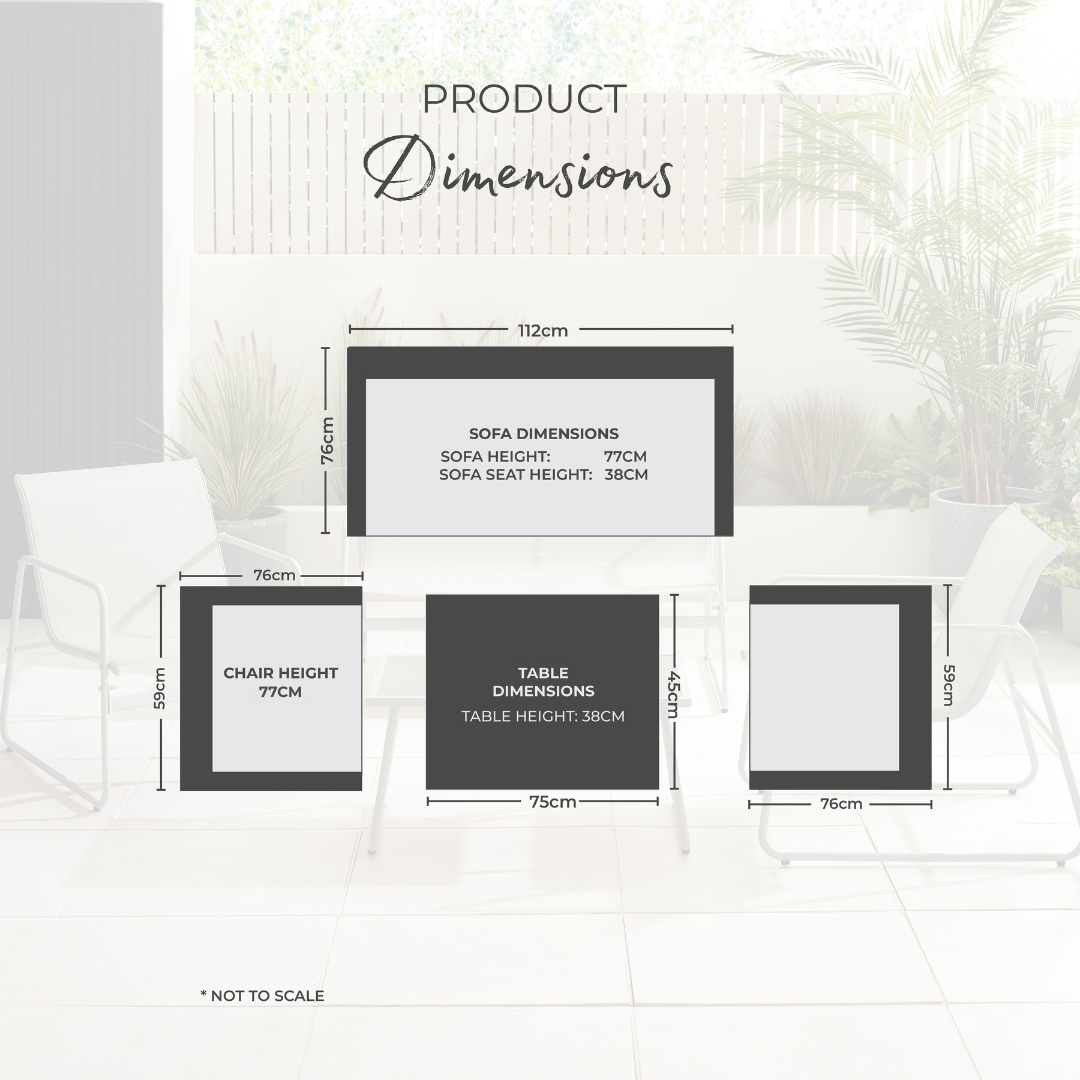 PRODUCT
Dimensions

112cm

76cm

SOFA DIMENSIONS
SOFA HEIGHT: 77CM
SOFA SEAT HEIGHT: 38CM

76cm

59cm

CHAIR HEIGHT
77CM

TABLE
DIMENSIONS
TABLE HEIGHT: 38CM

45cm

75cm

59cm

76cm

* NOT TO SCALE