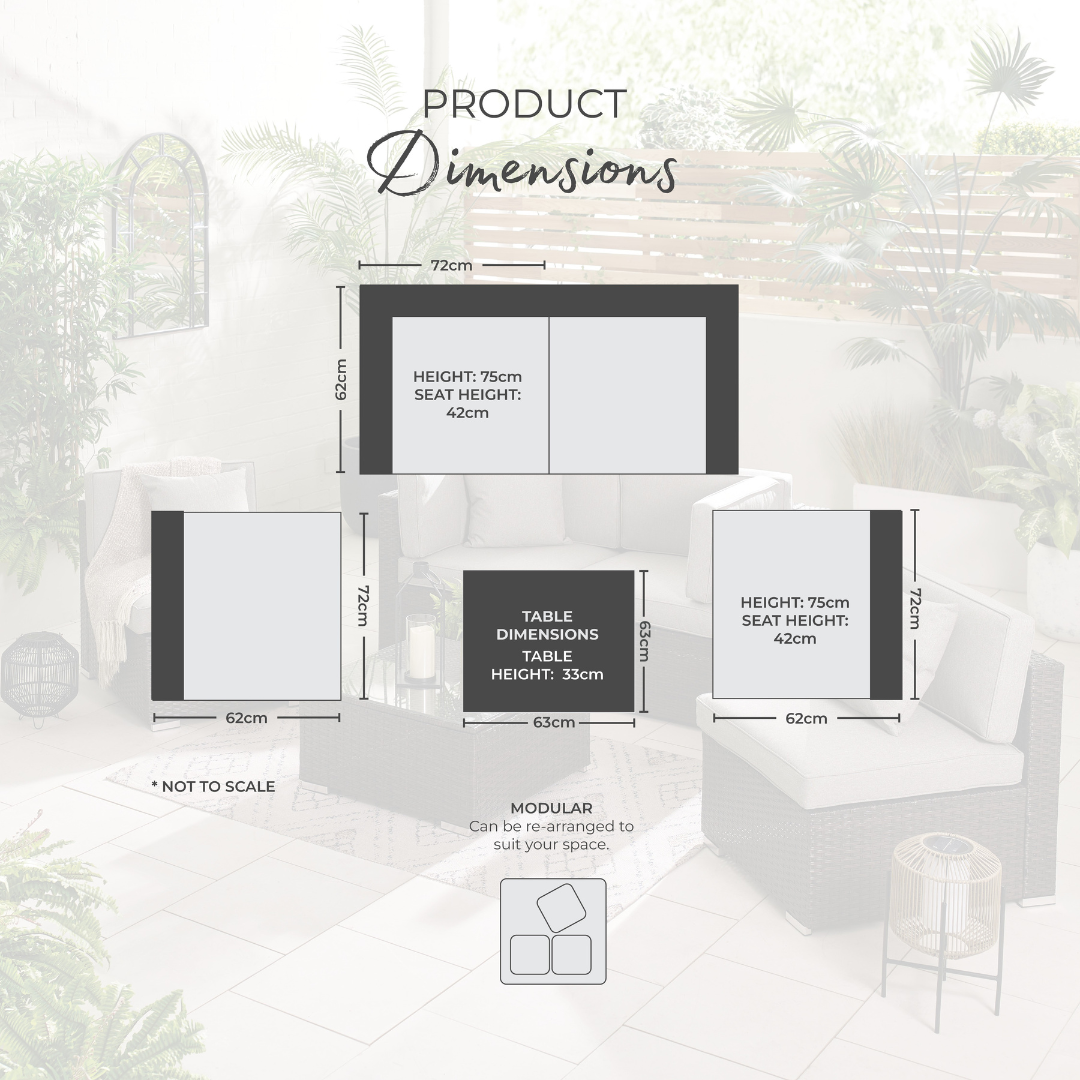 PRODUCT
Dimensions

72cm

62cm

HEIGHT: 75cm
SEAT HEIGHT:
42cm

72cm

62cm

TABLE
DIMENSIONS
TABLE
HEIGHT: 33cm

63cm

63cm

HEIGHT: 75cm
SEAT HEIGHT:
42cm

72cm

62cm

* NOT TO SCALE

MODULAR
Can be re-arranged to suit your space.