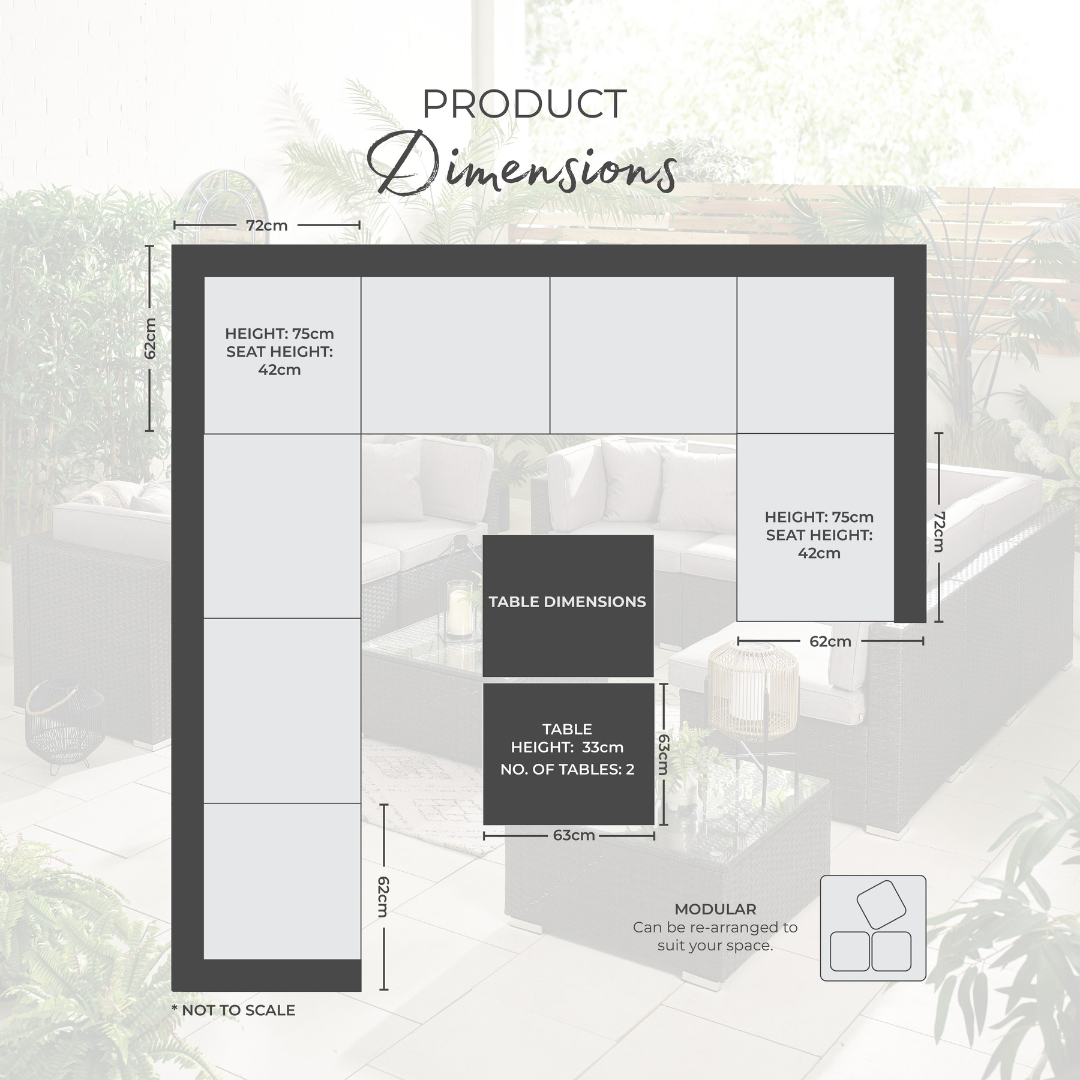 PRODUCT
Dimensions

72cm

62cm

HEIGHT: 75cm
SEAT HEIGHT: 42cm

HEIGHT: 75cm
SEAT HEIGHT: 42cm

72cm

62cm

TABLE DIMENSIONS

TABLE
HEIGHT: 33cm
NO. OF TABLES: 2

63cm

63cm

62cm

MODULAR
Can be re-arranged to suit your space.

* NOT TO SCALE