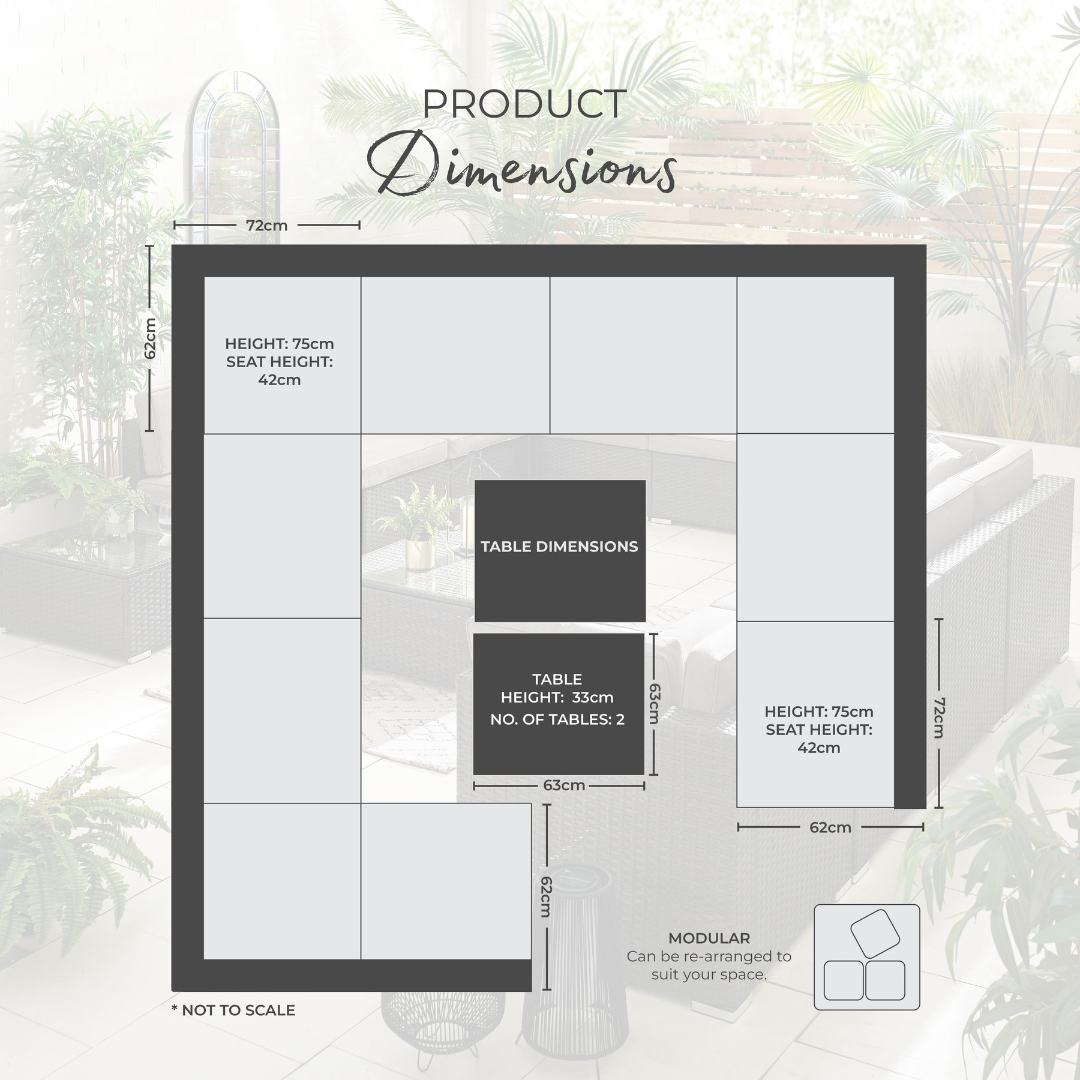 PRODUCT
Dimensions

72cm

62cm

HEIGHT: 75cm
SEAT HEIGHT: 42cm

TABLE DIMENSIONS

TABLE
HEIGHT: 33cm
NO. OF TABLES: 2

63cm

63cm

HEIGHT: 75cm
SEAT HEIGHT: 42cm

72cm

62cm

62cm

MODULAR
Can be re-arranged to suit your space.

* NOT TO SCALE