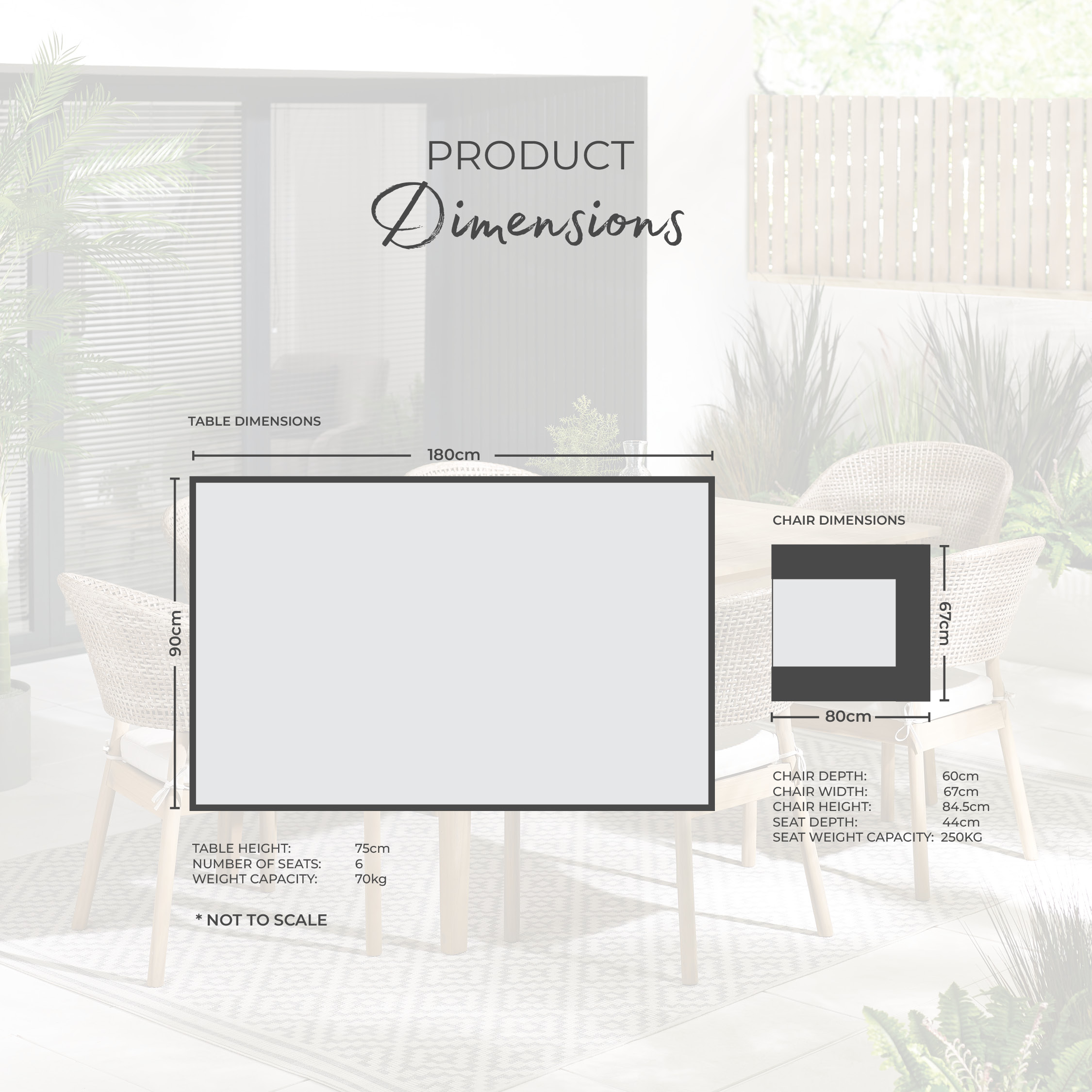 PRODUCT
Dimensions

TABLE DIMENSIONS

180cm

90cm

TABLE HEIGHT: 75cm
NUMBER OF SEATS: 6
WEIGHT CAPACITY: 70kg

* NOT TO SCALE

CHAIR DIMENSIONS

67cm

80cm

CHAIR DEPTH: 60cm
CHAIR WIDTH: 67cm
CHAIR HEIGHT: 84.5cm
SEAT DEPTH: 44cm
SEAT WEIGHT CAPACITY: 250KG