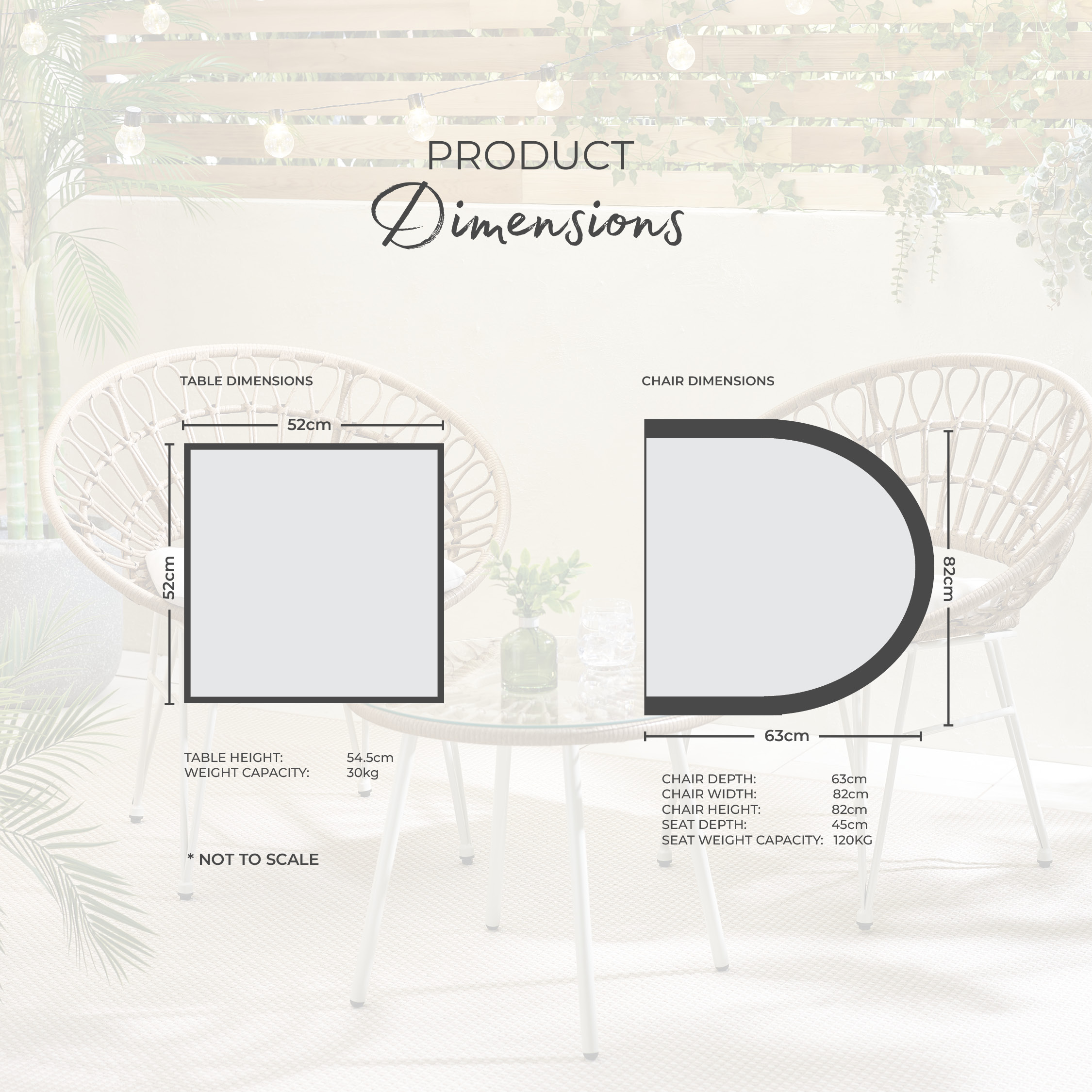 PRODUCT
Dimensions

TABLE DIMENSIONS

52cm

52cm

TABLE HEIGHT: 54.5cm
WEIGHT CAPACITY: 30kg

* NOT TO SCALE

CHAIR DIMENSIONS

82cm

63cm

CHAIR DEPTH: 63cm
CHAIR WIDTH: 82cm
CHAIR HEIGHT: 82cm
SEAT DEPTH: 45cm
SEAT WEIGHT CAPACITY: 120KG