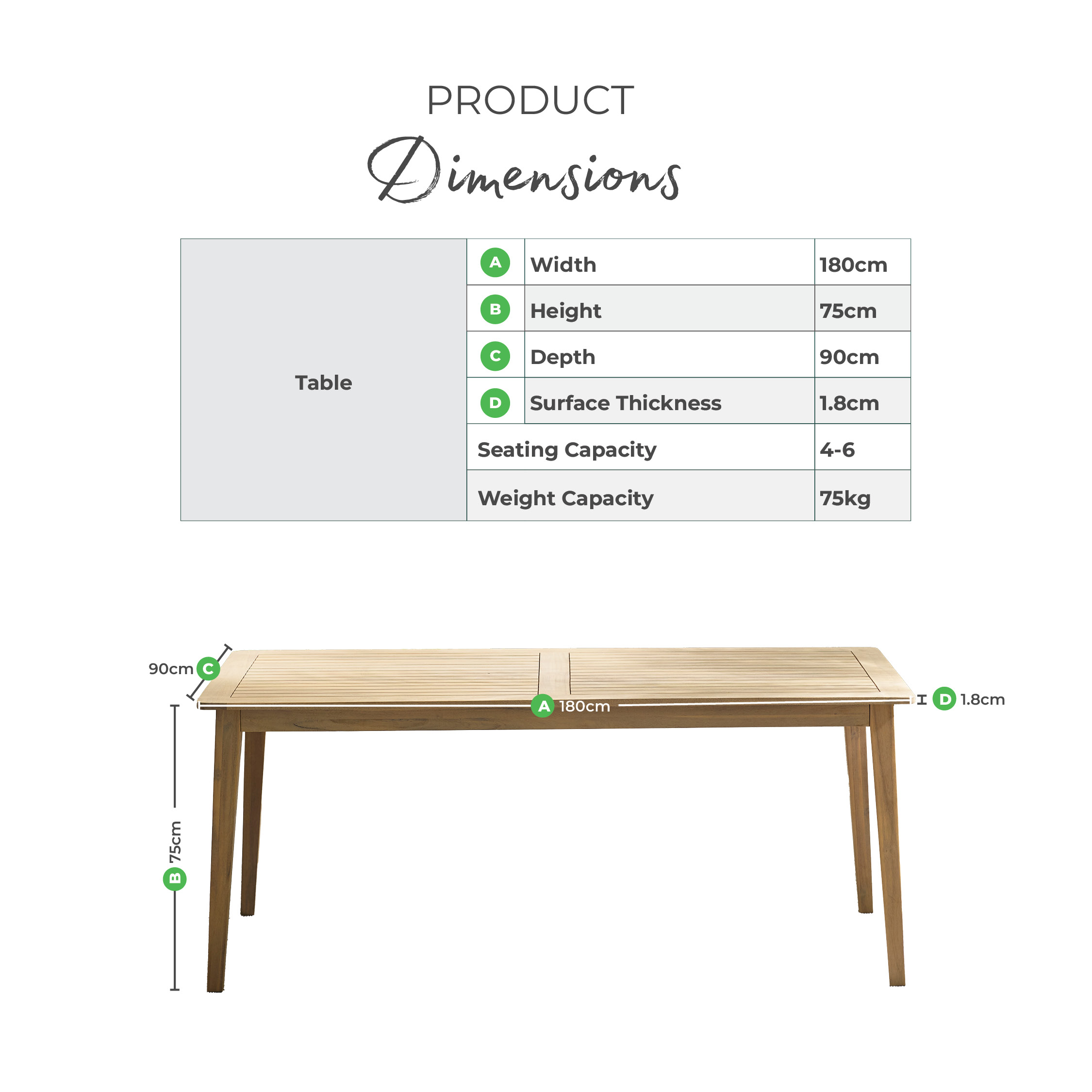 PRODUCT
Dimensions

| Table | A | Width | 180cm |
|---|---|---|---|
| | B | Height | 75cm |
| | C | Depth | 90cm |
| | D | Surface Thickness | 1.8cm |
| | Seating Capacity | | 4-6 |
| | Weight Capacity | | 75kg |

90cm C
A 180cm
D 1.8cm
B 75cm