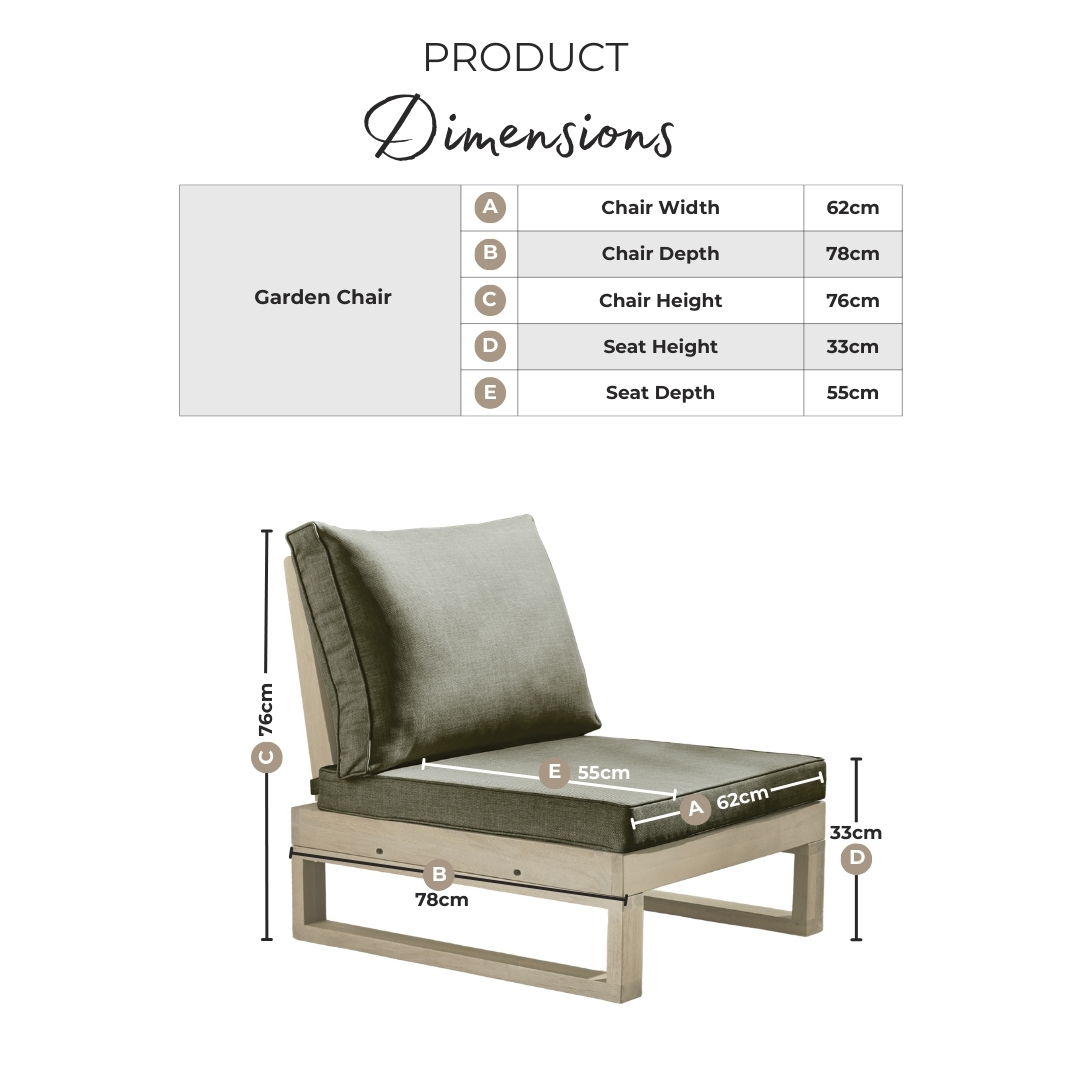 PRODUCT
Dimensions

| Garden Chair | A | Chair Width | 62cm |
|---|---|---|---|
| | B | Chair Depth | 78cm |
| | C | Chair Height | 76cm |
| | D | Seat Height | 33cm |
| | E | Seat Depth | 55cm |

C 76cm
E 55cm
A 62cm
33cm D
B 78cm