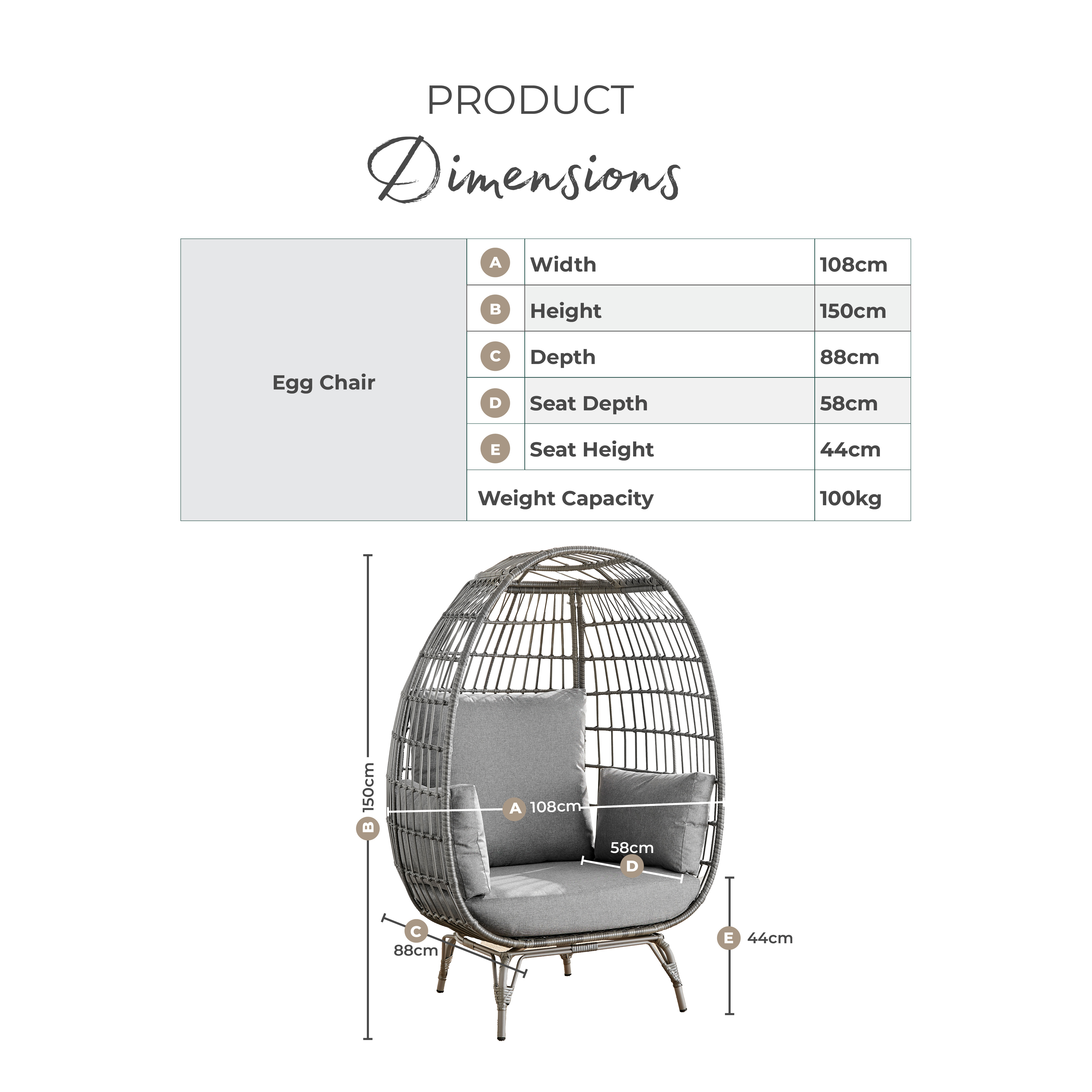 PRODUCT
Dimensions

| Egg Chair | A | Width | 108cm |
|---|---|---|---|
| | B | Height | 150cm |
| | C | Depth | 88cm |
| | D | Seat Depth | 58cm |
| | E | Seat Height | 44cm |
| | Weight Capacity | | 100kg |

B 150cm
A 108cm
58cm D
C 88cm
E 44cm