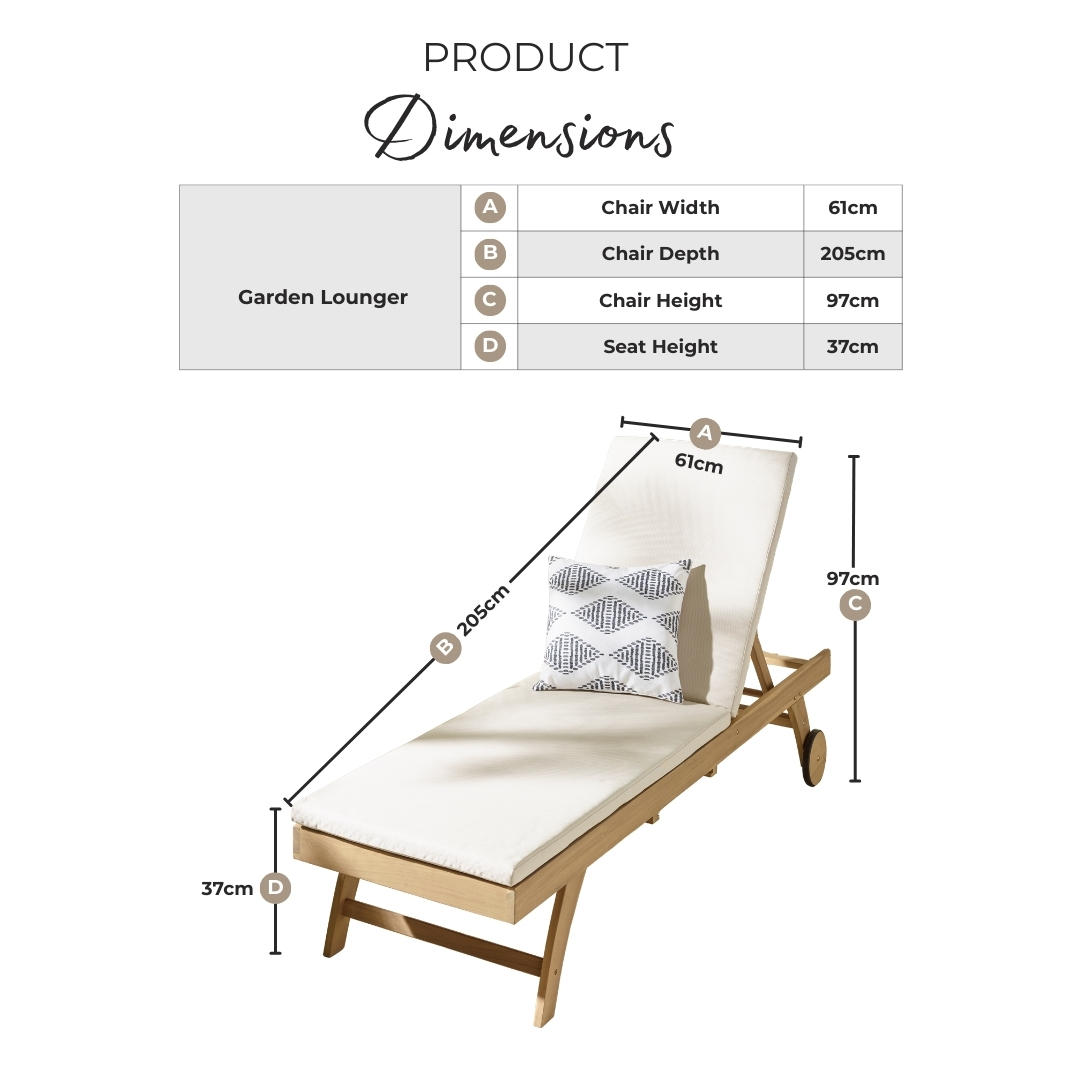 PRODUCT
Dimensions

| Garden Lounger | A | Chair Width | 61cm |
|---|---|---|---|
| | B | Chair Depth | 205cm |
| | C | Chair Height | 97cm |
| | D | Seat Height | 37cm |

A
61cm

B 205cm

97cm
C

37cm D