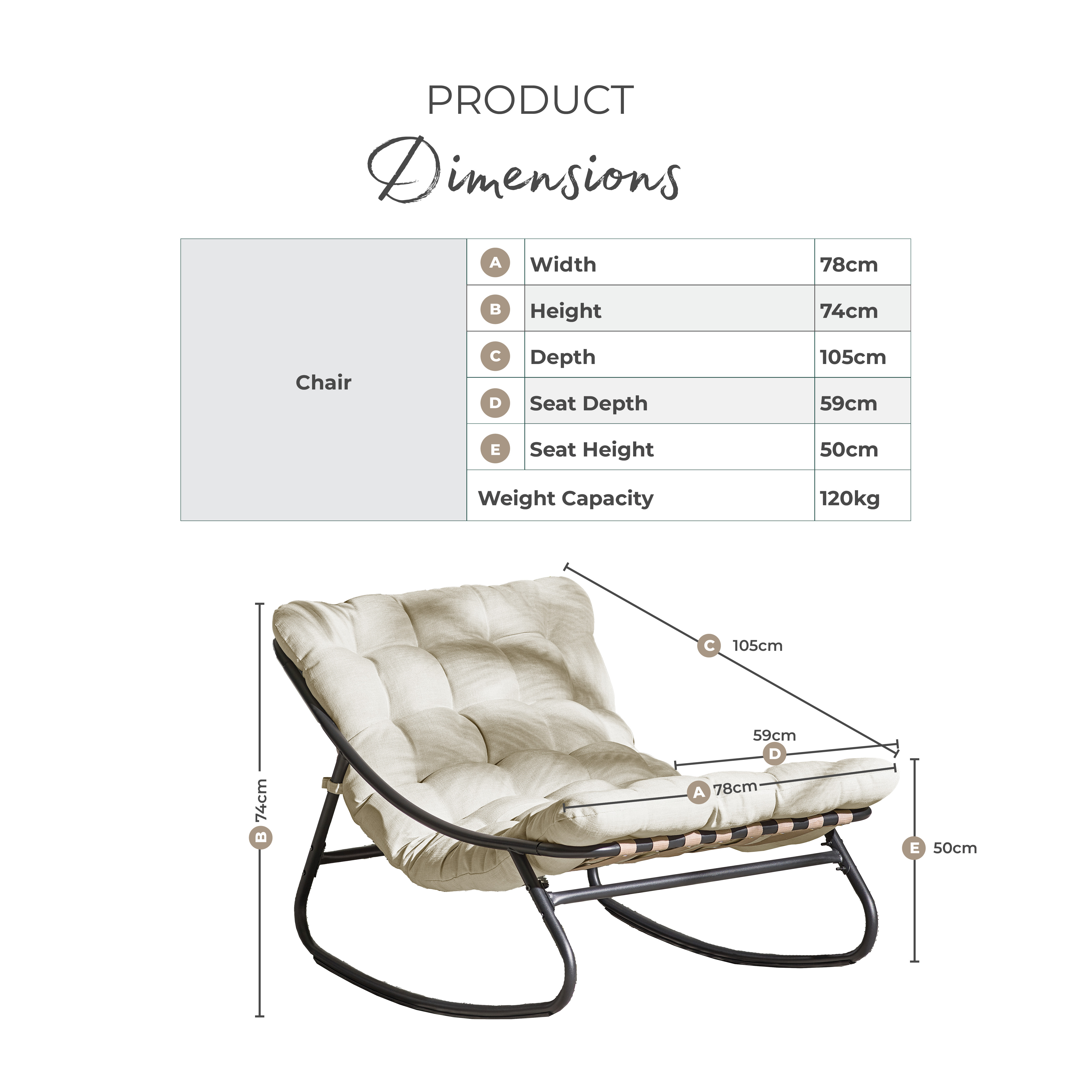 PRODUCT

Dimensions

| Chair | A | Width | 78cm |
|---|---|---|---|
| | B | Height | 74cm |
| | C | Depth | 105cm |
| | D | Seat Depth | 59cm |
| | E | Seat Height | 50cm |
| | Weight Capacity | | 120kg |

C 105cm

59cm
D

A 78cm

B 74cm

E 50cm