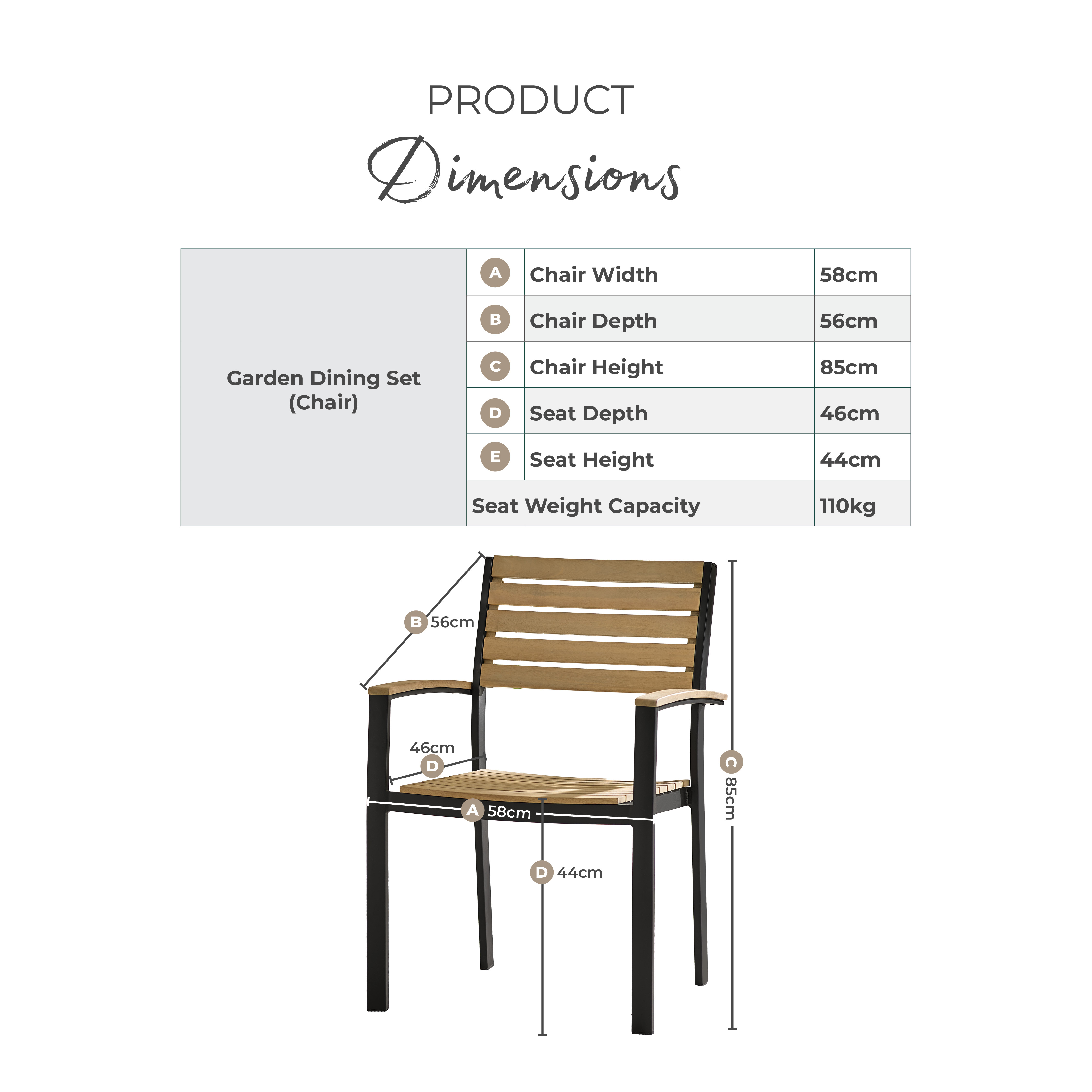 PRODUCT
Dimensions

| Garden Dining Set (Chair) | A | Chair Width | 58cm |
|---|---|---|---|
| | B | Chair Depth | 56cm |
| | C | Chair Height | 85cm |
| | D | Seat Depth | 46cm |
| | E | Seat Height | 44cm |
| | Seat Weight Capacity | | 110kg |

B 56cm
46cm
D
A 58cm
D 44cm
C 85cm