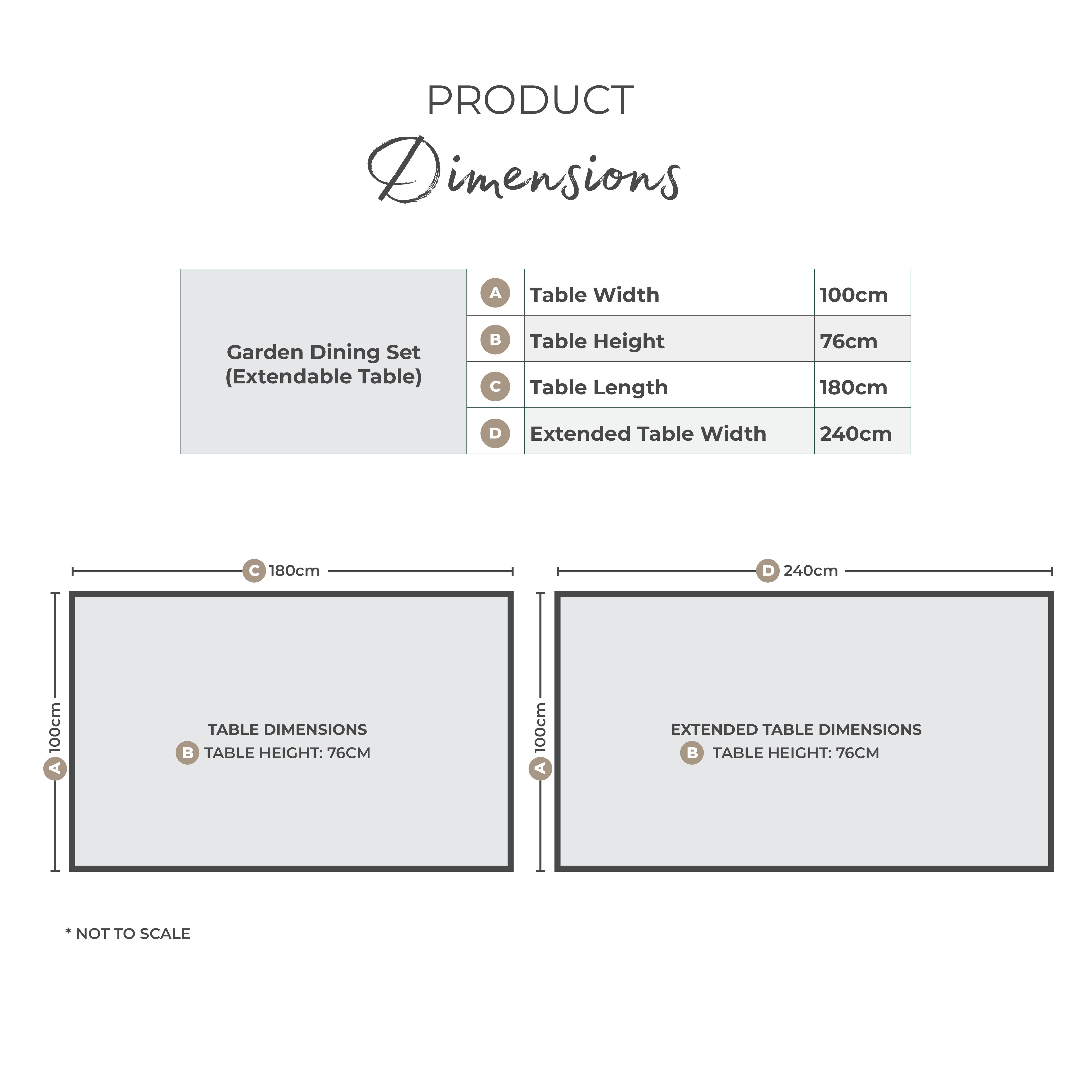 PRODUCT
Dimensions

| Garden Dining Set (Extendable Table) | A | Table Width | 100cm |
|---|---|---|---|
| | B | Table Height | 76cm |
| | C | Table Length | 180cm |
| | D | Extended Table Width | 240cm |

C 180cm

A 100cm

TABLE DIMENSIONS
B TABLE HEIGHT: 76CM

D 240cm

A 100cm

EXTENDED TABLE DIMENSIONS
B TABLE HEIGHT: 76CM

* NOT TO SCALE