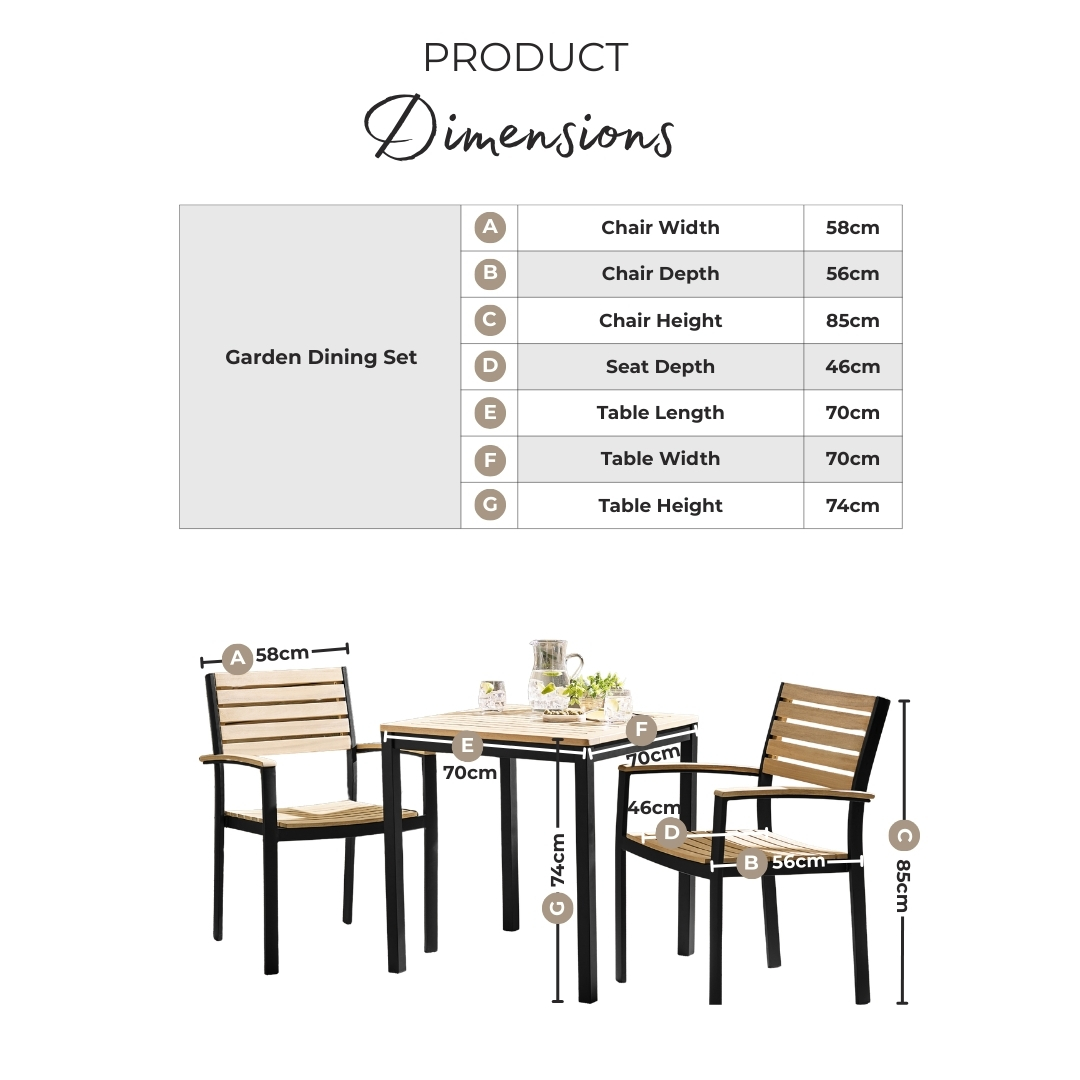 PRODUCT
Dimensions

| Garden Dining Set | A | Chair Width | 58cm |
|---|---|---|---|
| | B | Chair Depth | 56cm |
| | C | Chair Height | 85cm |
| | D | Seat Depth | 46cm |
| | E | Table Length | 70cm |
| | F | Table Width | 70cm |
| | G | Table Height | 74cm |

A 58cm
E 70cm
F 70cm
46cm D
B 56cm
G 74cm
C 85cm