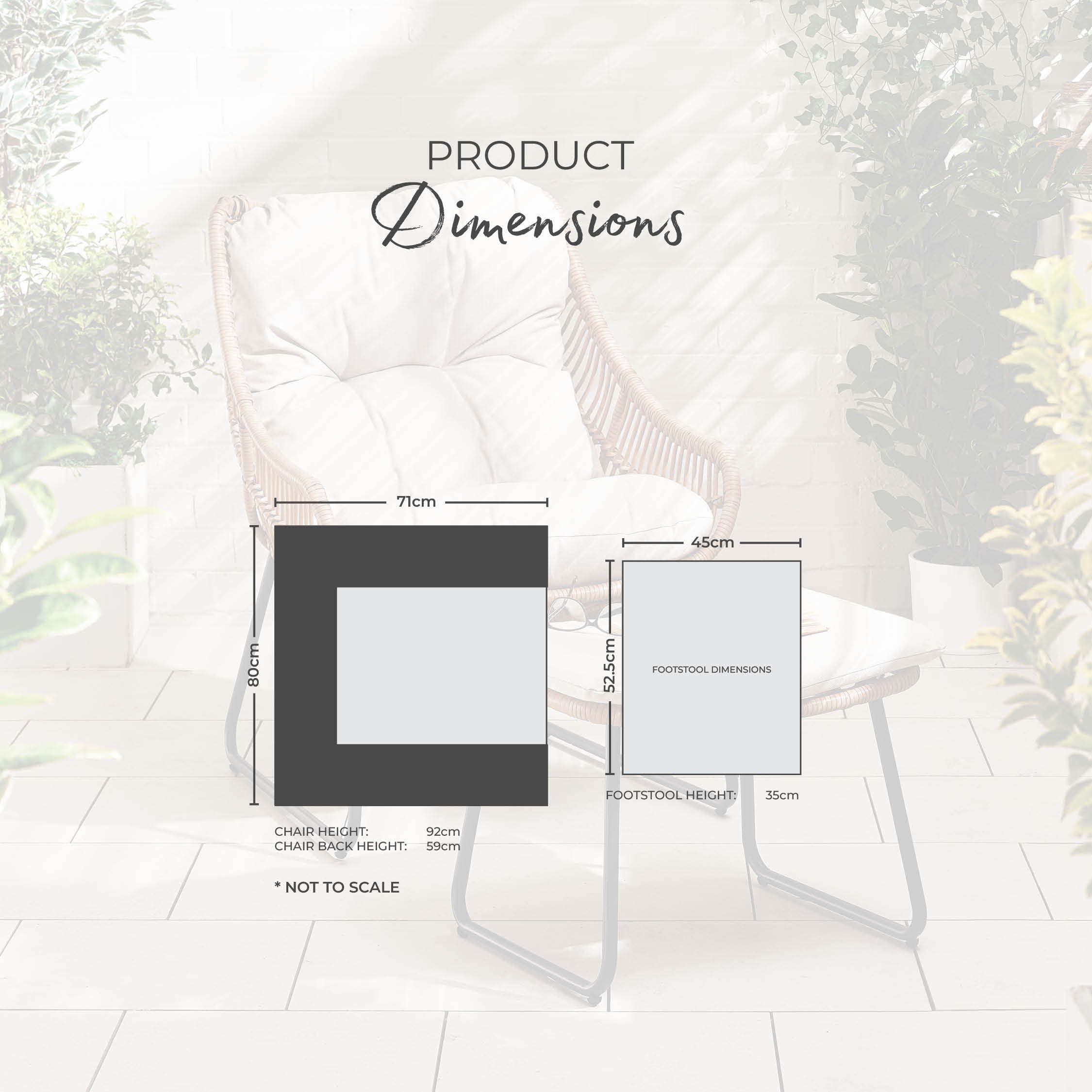 PRODUCT
Dimensions

71cm

80cm

45cm

52.5cm

FOOTSTOOL DIMENSIONS

FOOTSTOOL HEIGHT: 35cm

CHAIR HEIGHT: 92cm
CHAIR BACK HEIGHT: 59cm

* NOT TO SCALE