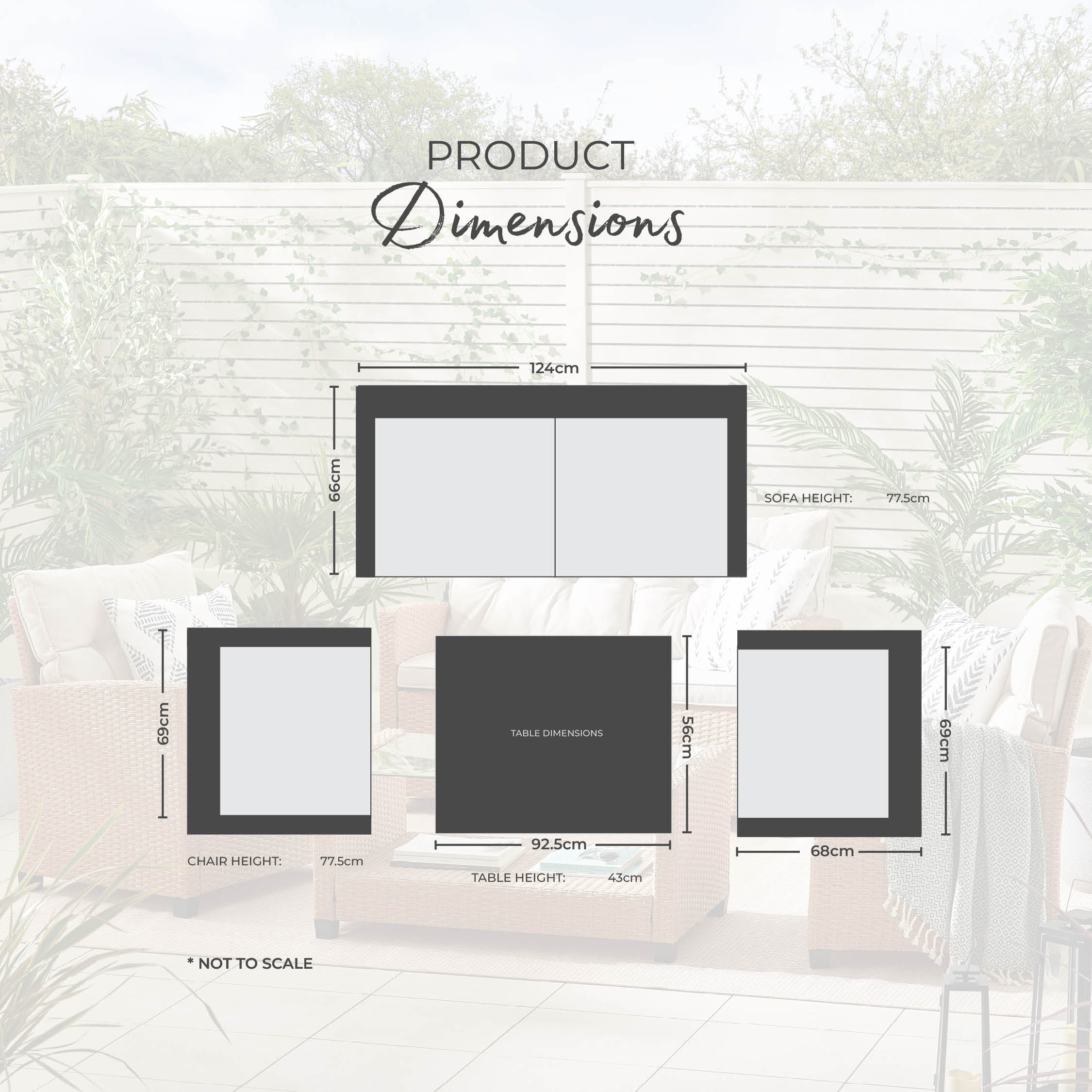 PRODUCT
Dimensions

124cm

66cm

SOFA HEIGHT: 77.5cm

69cm

TABLE DIMENSIONS

56cm

69cm

92.5cm

68cm

CHAIR HEIGHT: 77.5cm

TABLE HEIGHT: 43cm

* NOT TO SCALE