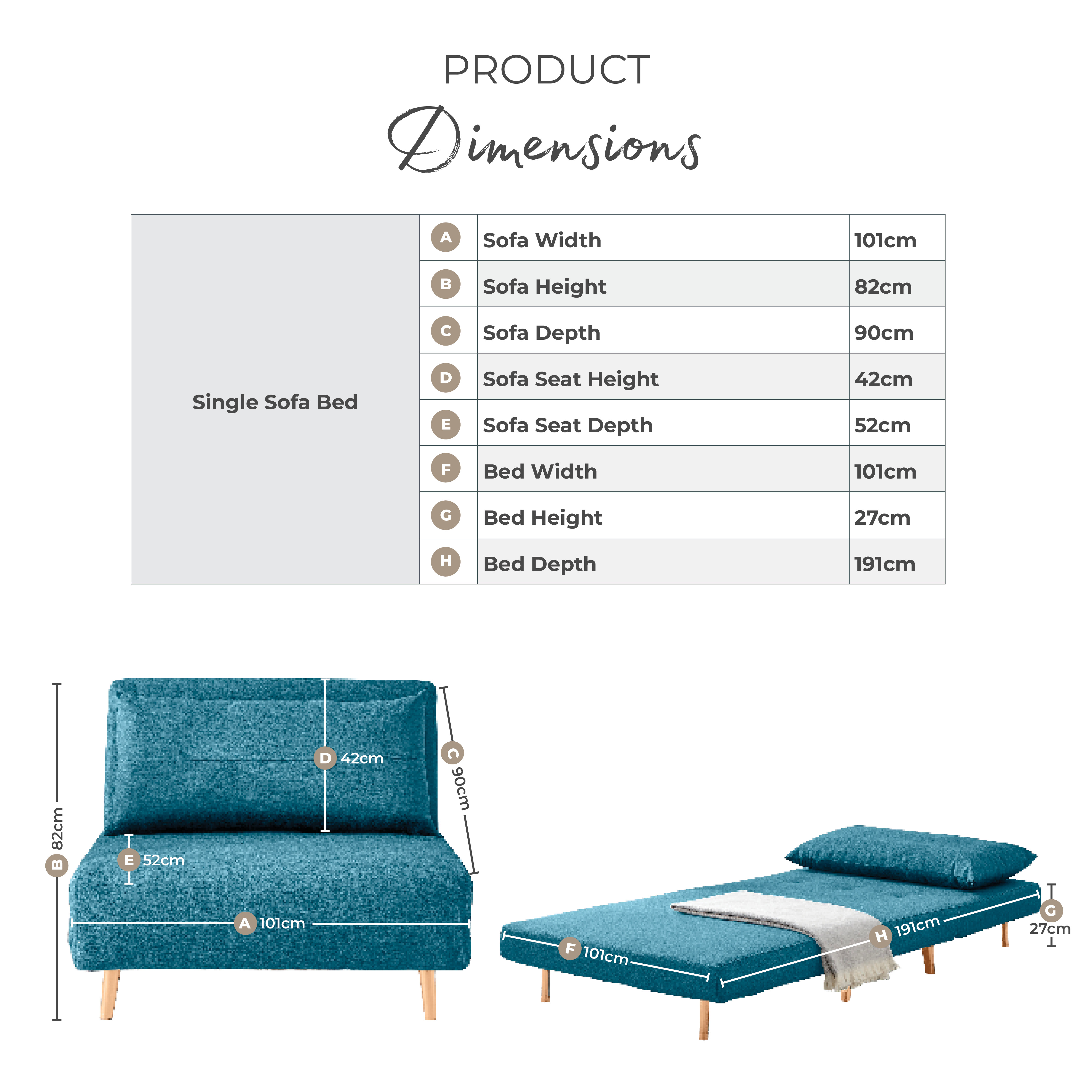 PRODUCT

Dimensions

| Single Sofa Bed | A | Sofa Width | 101cm |
|---|---|---|---|
| | B | Sofa Height | 82cm |
| | C | Sofa Depth | 90cm |
| | D | Sofa Seat Height | 42cm |
| | E | Sofa Seat Depth | 52cm |
| | F | Bed Width | 101cm |
| | G | Bed Height | 27cm |
| | H | Bed Depth | 191cm |

B 82cm
D 42cm
C 90cm
E 52cm
A 101cm
F 101cm
H 191cm
G 27cm