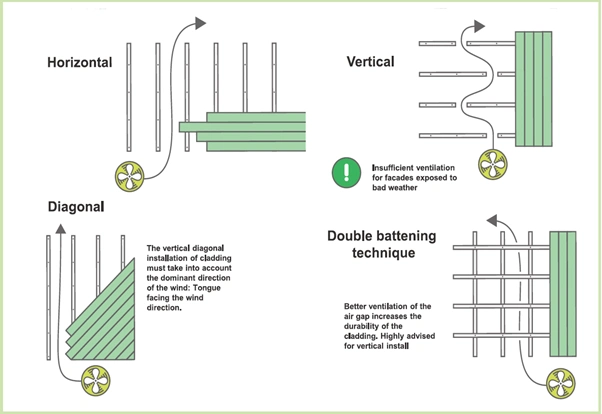 Horizontal

Vertical

!

Insufficient ventilation for facades exposed to bad weather

Diagonal

The vertical diagonal installation of cladding must take into account the dominant direction of the wind: Tongue facing the wind direction.

Double battening technique

Better ventilation of the air gap increases the durability of the cladding. Highly advised for vertical install