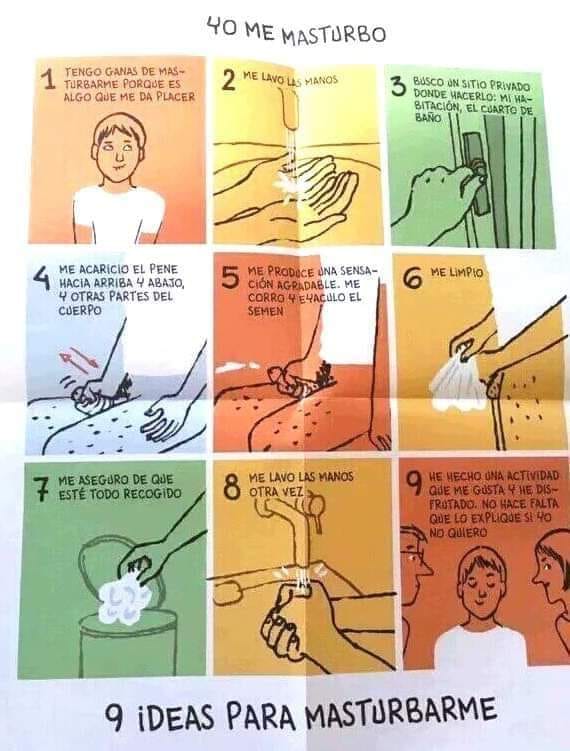 YO ME MASTURBO

1 TENGO GANAS DE MASTURBARME PORQUE ES ALGO QUE ME DA PLACER

2 ME LAVO LAS MANOS

3 BUSCO UN SITIO PRIVADO DONDE HACERLO: MI HABITACIÓN, EL CUARTO DE BAÑO

4 ME ACARICIO EL PENE HACIA ARRIBA Y ABAJO, Y OTRAS PARTES DEL CUERPO

5 ME PRODUCE UNA SENSACIÓN AGRADABLE. ME CORRO Y EYACULO EL SEMEN

6 ME LIMPIO

7 ME ASEGURO DE QUE ESTÉ TODO RECOGIDO

8 ME LAVO LAS MANOS OTRA VEZ

9 HE HECHO UNA ACTIVIDAD QUE ME GUSTA Y HE DISFRUTADO. NO HACE FALTA QUE LO EXPLIQUE SI YO NO QUIERO

9 IDEAS PARA MASTURBARME