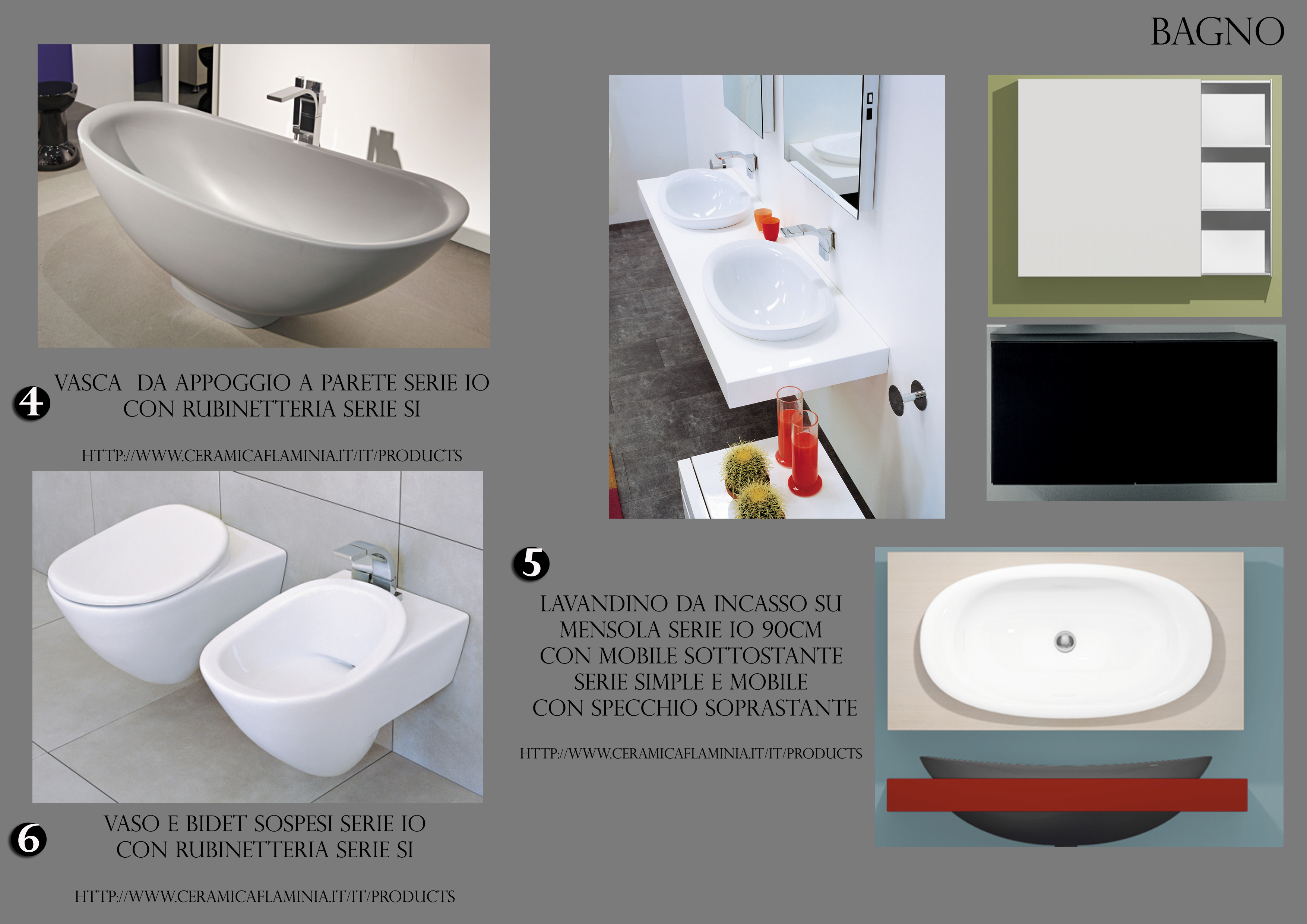 BAGNO

4 VASCA DA APPOGGIO A PARETE SERIE IO CON RUBINETTERIA SERIE SI

HTTP://WWW.CERAMICAFLAMINIA.IT/IT/PRODUCTS

5

LAVANDINO DA INCASSO SU MENSOLA SERIE IO 90CM CON MOBILE SOTTOSTANTE SERIE SIMPLE E MOBILE CON SPECCHIO SOPRASTANTE

HTTP://WWW.CERAMICAFLAMINIA.IT/IT/PRODUCTS

6 VASO E BIDET SOSPESI SERIE IO CON RUBINETTERIA SERIE SI

HTTP://WWW.CERAMICAFLAMINIA.IT/IT/PRODUCTS