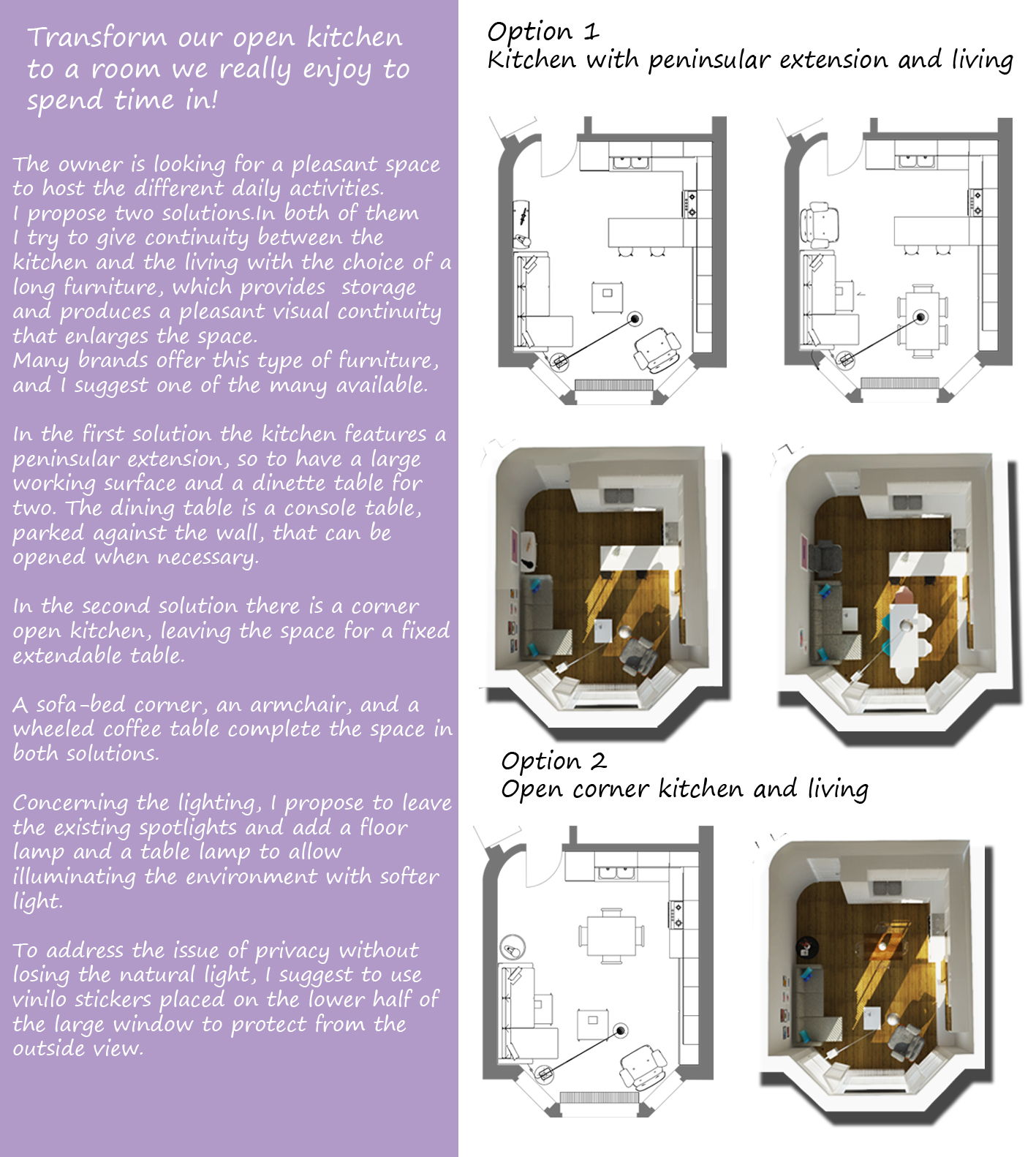 Transform our open kitchen to a room we really enjoy to spend time in!

The owner is looking for a pleasant space to host the different daily activities. I propose two solutions.In both of them I try to give continuity between the kitchen and the living with the choice of a long furniture, which provides storage and produces a pleasant visual continuity that enlarges the space. Many brands offer this type of furniture, and I suggest one of the many available.

In the first solution the kitchen features a peninsular extension, so to have a large working surface and a dinette table for two. The dining table is a console table, parked against the wall, that can be opened when necessary.

In the second solution there is a corner open kitchen, leaving the space for a fixed extendable table.

A sofa-bed corner, an armchair, and a wheeled coffee table complete the space in both solutions.

Concerning the lighting, I propose to leave the existing spotlights and add a floor lamp and a table lamp to allow illuminating the environment with softer light.

To address the issue of privacy without losing the natural light, I suggest to use vinilo stickers placed on the lower half of the large window to protect from the outside view.

Option 1
Kitchen with peninsular extension and living

Option 2
Open corner kitchen and living