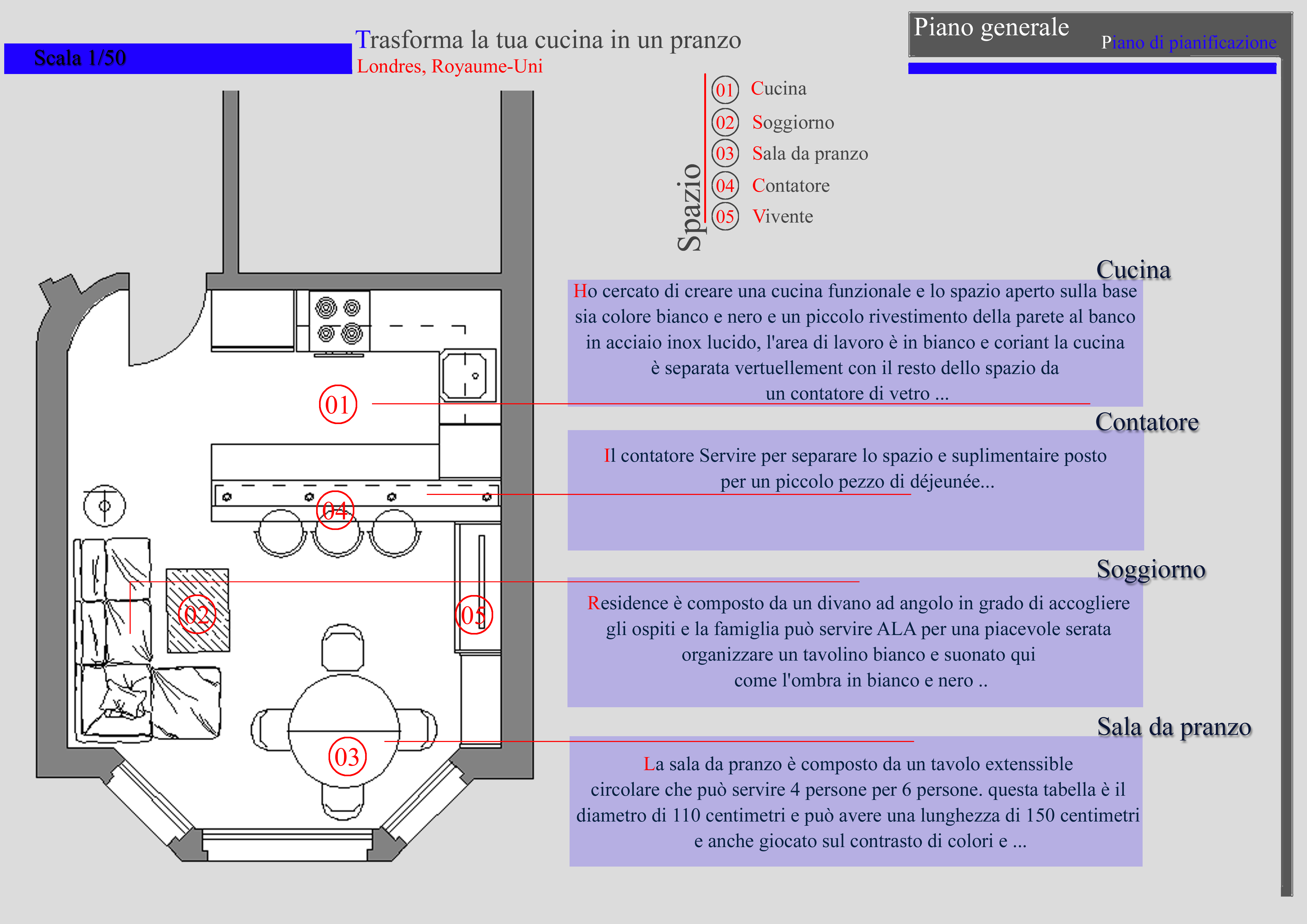 Scala 1/50

Trasforma la tua cucina in un pranzo
Londres, Royaume-Uni

Piano generale
Piano di pianificazione

Spazio
01 Cucina
02 Soggiorno
03 Sala da pranzo
04 Contatore
05 Vivente

01
04
02
05
03

Cucina
Ho cercato di creare una cucina funzionale e lo spazio aperto sulla base sia colore bianco e nero e un piccolo rivestimento della parete al banco in acciaio inox lucido, l'area di lavoro è in bianco e coriant la cucina è separata vertuellement con il resto dello spazio da un contatore di vetro ...

Contatore
Il contatore Servire per separare lo spazio e suplimentaire posto per un piccolo pezzo di déjeunée...

Soggiorno
Residence è composto da un divano ad angolo in grado di accogliere gli ospiti e la famiglia può servire ALA per una piacevole serata organizzare un tavolino bianco e suonato qui come l'ombra in bianco e nero ..

Sala da pranzo
La sala da pranzo è composto da un tavolo extenssible circolare che può servire 4 persone per 6 persone. questa tabella è il diametro di 110 centimetri e può avere una lunghezza di 150 centimetri e anche giocato sul contrasto di colori e ...