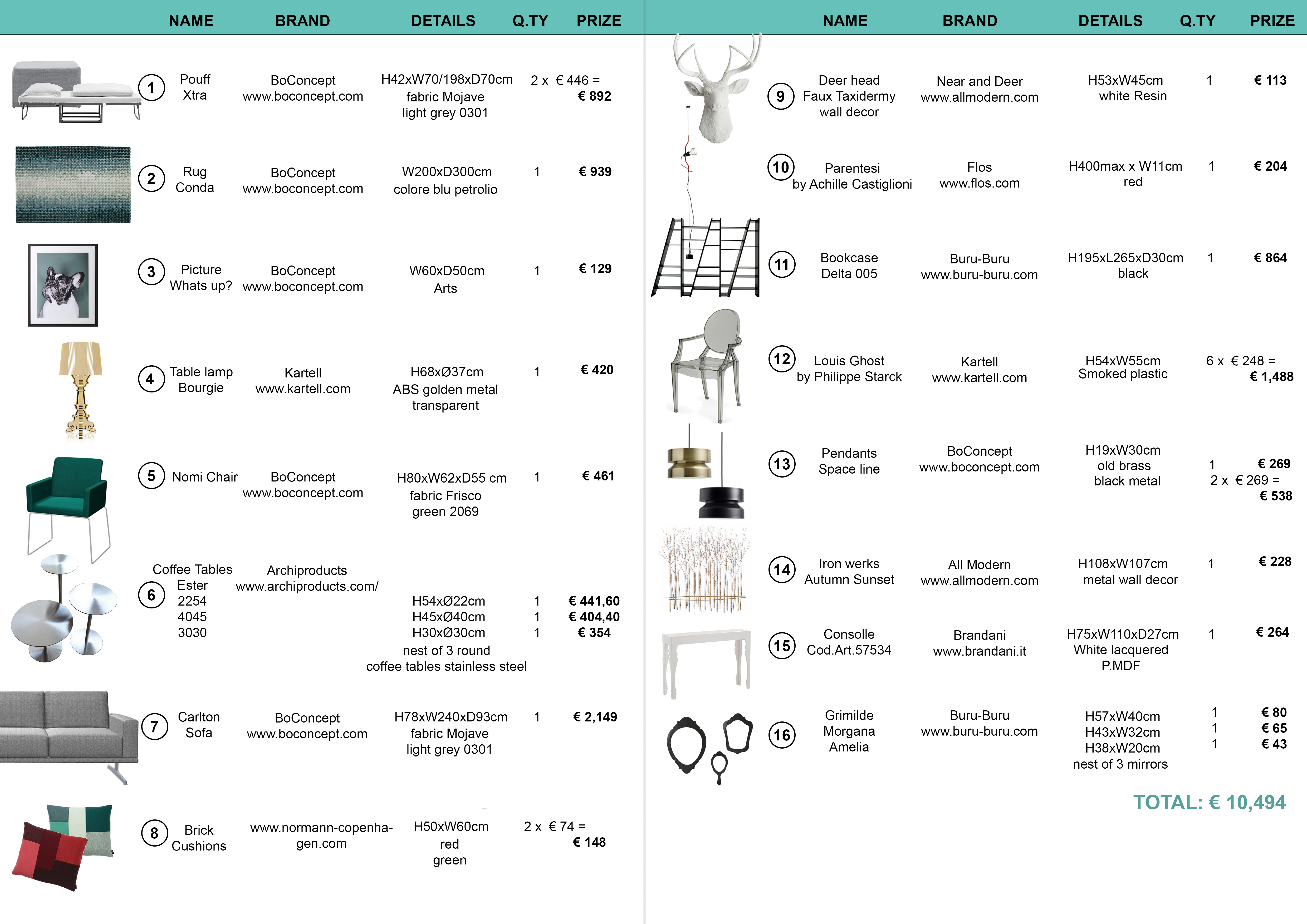 | | NAME | BRAND | DETAILS | Q.TY | PRIZE |
|---|---|---|---|---|---|
| 1 | Pouff Xtra | BoConcept www.boconcept.com | H42xW70/198xD70cm fabric Mojave light grey 0301 | 2 x € 446 = | € 892 |
| 2 | Rug Conda | BoConcept www.boconcept.com | W200xD300cm colore blu petrolio | 1 | € 939 |
| 3 | Picture Whats up? | BoConcept www.boconcept.com | W60xD50cm Arts | 1 | € 129 |
| 4 | Table lamp Bourgie | Kartell www.kartell.com | H68xØ37cm ABS golden metal transparent | 1 | € 420 |
| 5 | Nomi Chair | BoConcept www.boconcept.com | H80xW62xD55 cm fabric Frisco green 2069 | 1 | € 461 |
| 6 | Coffee Tables Ester 2254 4045 3030 | Archiproducts www.archiproducts.com/ | H54xØ22cm H45xØ40cm H30xØ30cm nest of 3 round coffee tables stainless steel | 1 1 1 | € 441,60 € 404,40 € 354 |
| 7 | Carlton Sofa | BoConcept www.boconcept.com | H78xW240xD93cm fabric Mojave light grey 0301 | 1 | € 2,149 |
| 8 | Brick Cushions | www.normann-copenhagen.com | H50xW60cm red green | 2 x € 74 = | € 148 |

| | NAME | BRAND | DETAILS | Q.TY | PRIZE |
|---|---|---|---|---|---|
| 9 | Deer head Faux Taxidermy wall decor | Near and Deer www.allmodern.com | H53xW45cm white Resin | 1 | € 113 |
| 10 | Parentesi by Achille Castiglioni | Flos www.flos.com | H400max x W11cm red | 1 | € 204 |
| 11 | Bookcase Delta 005 | Buru-Buru www.buru-buru.com | H195xL265xD30cm black | 1 | € 864 |
| 12 | Louis Ghost by Philippe Starck | Kartell www.kartell.com | H54xW55cm Smoked plastic | 6 x € 248 = | € 1,488 |
| 13 | Pendants Space line | BoConcept www.boconcept.com | H19xW30cm old brass black metal | 1 2 x € 269 = | € 269 € 538 |
| 14 | Iron werks Autumn Sunset | All Modern www.allmodern.com | H108xW107cm metal wall decor | 1 | € 228 |
| 15 | Consolle Cod.Art.57534 | Brandani www.brandani.it | H75xW110xD27cm White lacquered P.MDF | 1 | € 264 |
| 16 | Grimilde Morgana Amelia | Buru-Buru www.buru-buru.com | H57xW40cm H43xW32cm H38xW20cm nest of 3 mirrors | 1 1 1 | € 80 € 65 € 43 |

TOTAL: € 10,494