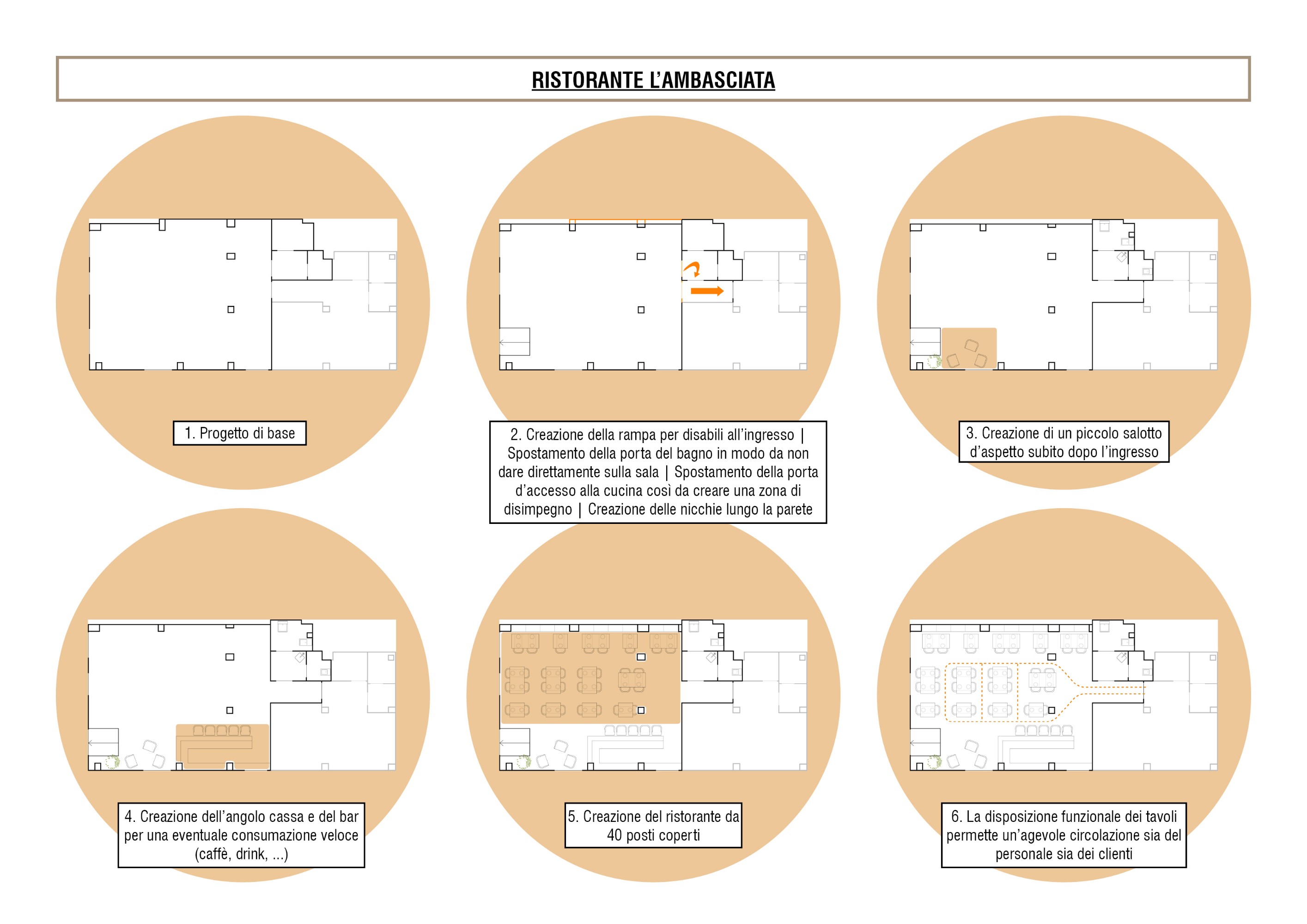 RISTORANTE L'AMBASCIATA

1. Progetto di base

2. Creazione della rampa per disabili all'ingresso | Spostamento della porta del bagno in modo da non dare direttamente sulla sala | Spostamento della porta d'accesso alla cucina così da creare una zona di disimpegno | Creazione delle nicchie lungo la parete

3. Creazione di un piccolo salotto d'aspetto subito dopo l'ingresso

4. Creazione dell'angolo cassa e del bar per una eventuale consumazione veloce (caffè, drink, ...)

5. Creazione del ristorante da 40 posti coperti

6. La disposizione funzionale dei tavoli permette un'agevole circolazione sia del personale sia dei clienti