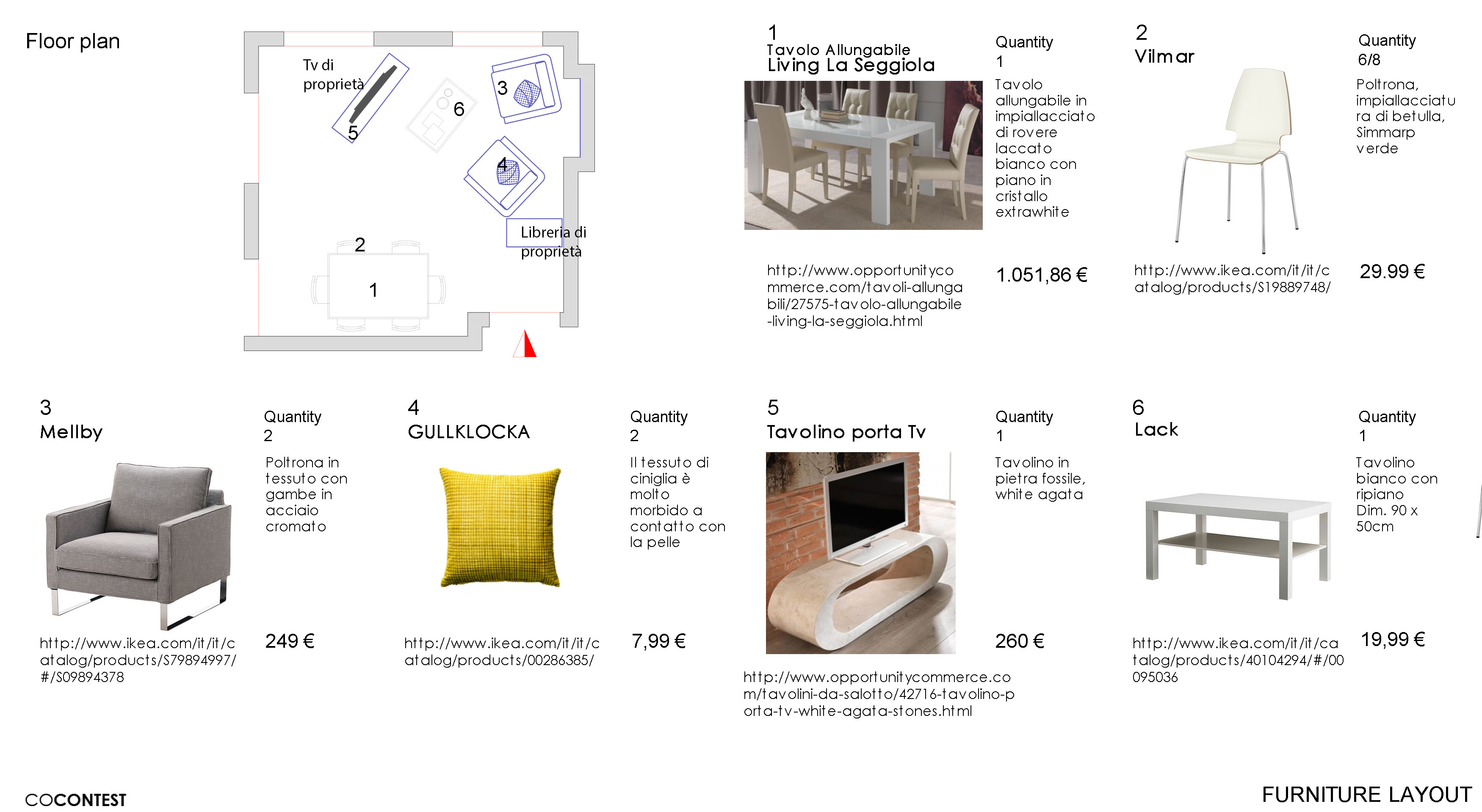 Floor plan

Tv di proprietà

5

6

3

4

Libreria di proprietà

2

1

1
Tavolo Allungabile
Living La Seggiola

Quantity
1

Tavolo allungabile in impiallacciato di rovere laccato bianco con piano in cristallo extrawhite

http://www.opportunitycommerce.com/tavoli-allungabili/27575-tavolo-allungabile-living-la-seggiola.html

1.051,86 €

2
Vilmar

Quantity
6/8

Poltrona, impiallacciatura di betulla, Simmarp verde

http://www.ikea.com/it/it/catalog/products/S19889748/

29.99 €

3
Mellby

Quantity
2

Poltrona in tessuto con gambe in acciaio cromato

http://www.ikea.com/it/it/catalog/products/S79894997/#/S09894378

249 €

4
GULLKLOCKA

Quantity
2

Il tessuto di ciniglia è molto morbido a contatto con la pelle

http://www.ikea.com/it/it/catalog/products/00286385/

7,99 €

5
Tavolino porta Tv

Quantity
1

Tavolino in pietra fossile, white agata

260 €

http://www.opportunitycommerce.com/tavolini-da-salotto/42716-tavolino-porta-tv-white-agata-stones.html

6
Lack

Quantity
1

Tavolino bianco con ripiano Dim. 90 x 50cm

http://www.ikea.com/it/it/catalog/products/40104294/#/00095036

19,99 €

COCONTEST

FURNITURE LAYOUT