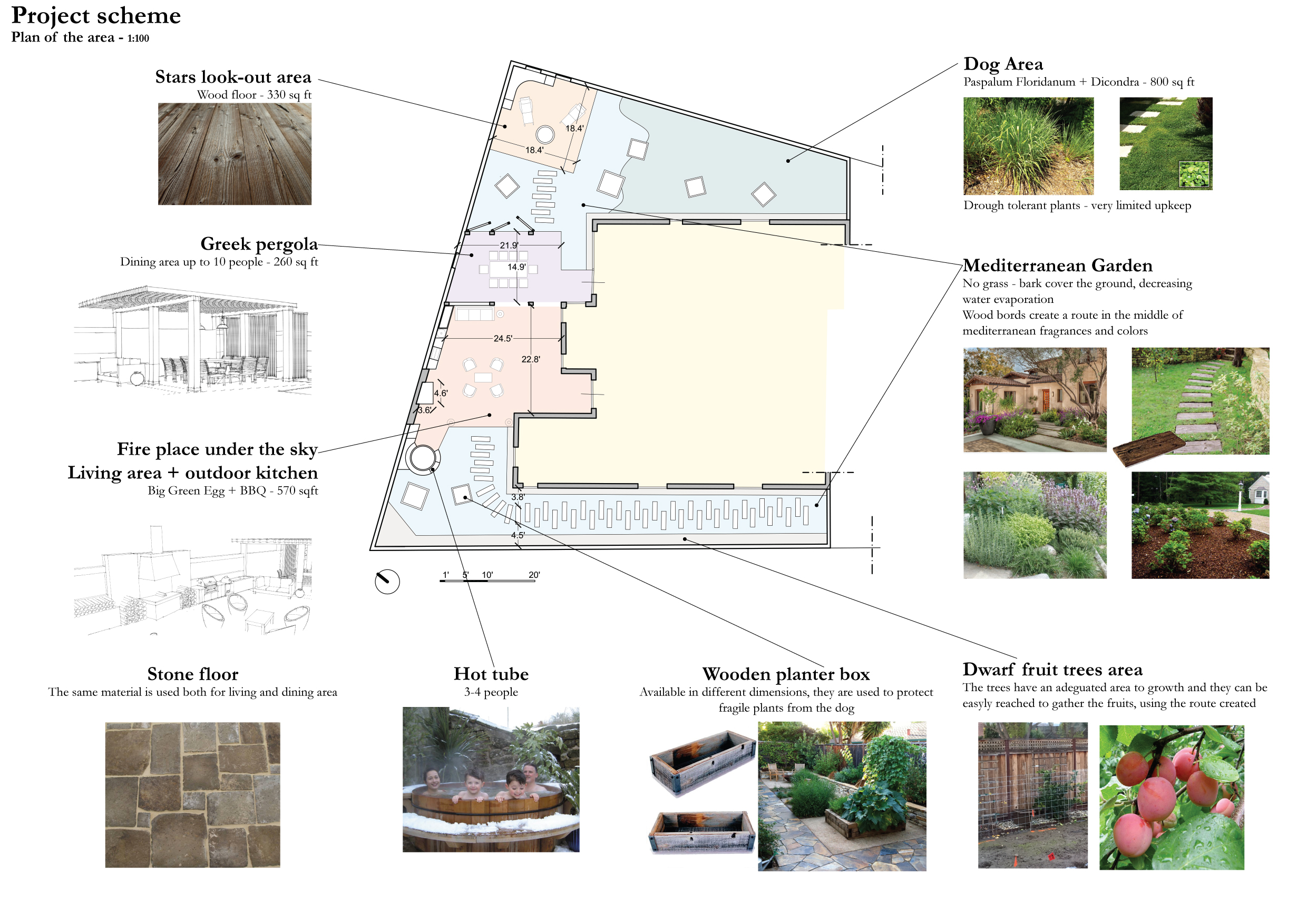 Project scheme
Plan of the area - 1:100

Stars look-out area
Wood floor - 330 sq ft

Greek pergola
Dining area up to 10 people - 260 sq ft

Fire place under the sky
Living area + outdoor kitchen
Big Green Egg + BBQ - 570 sqft

18.4'
18.4'
21.9'
14.9'
24.5'
22.8'
4.6'
3.6'
3.8'
4.5'

1' 5' 10' 20'

Dog Area
Paspalum Floridanum + Dicondra - 800 sq ft

Drough tolerant plants - very limited upkeep

Mediterranean Garden
No grass - bark cover the ground, decreasing water evaporation
Wood bords create a route in the middle of mediterranean fragrances and colors

Stone floor
The same material is used both for living and dining area

Hot tube
3-4 people

Wooden planter box
Available in different dimensions, they are used to protect fragile plants from the dog

Dwarf fruit trees area
The trees have an adeguated area to growth and they can be easyly reached to gather the fruits, using the route created