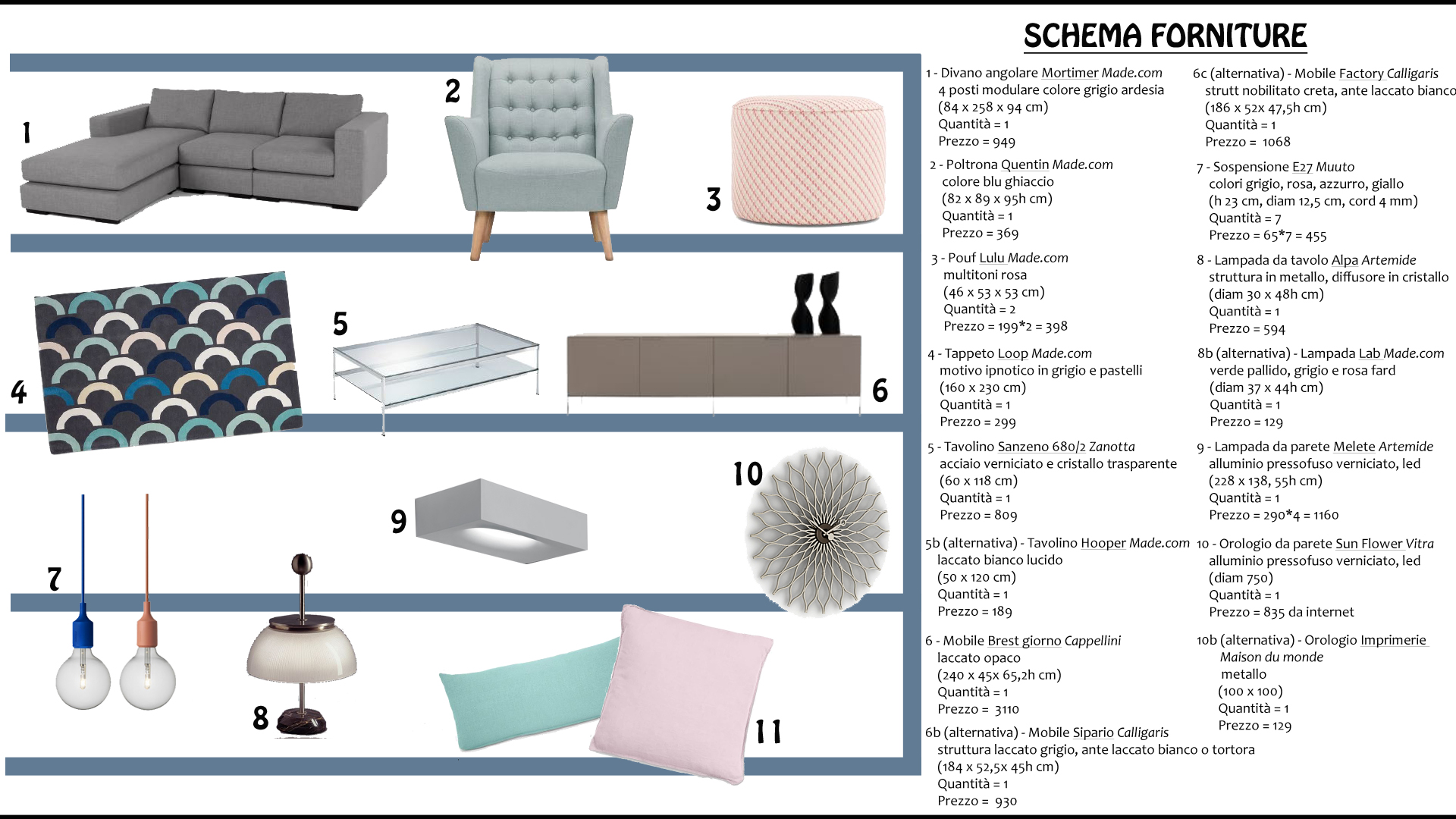 SCHEMA FORNITURE

1

2

3

4

5

6

7

8

9

10

11

1 - Divano angolare Mortimer Made.com
4 posti modulare colore grigio ardesia
(84 x 258 x 94 cm)
Quantità = 1
Prezzo = 949

2 - Poltrona Quentin Made.com
colore blu ghiaccio
(82 x 89 x 95h cm)
Quantità = 1
Prezzo = 369

3 - Pouf Lulu Made.com
multitoni rosa
(46 x 53 x 53 cm)
Quantità = 2
Prezzo = 199*2 = 398

4 - Tappeto Loop Made.com
motivo ipnotico in grigio e pastelli
(160 x 230 cm)
Quantità = 1
Prezzo = 299

5 - Tavolino Sanzeno 680/2 Zanotta
acciaio verniciato e cristallo trasparente
(60 x 118 cm)
Quantità = 1
Prezzo = 809

5b (alternativa) - Tavolino Hooper Made.com
laccato bianco lucido
(50 x 120 cm)
Quantità = 1
Prezzo = 189

6 - Mobile Brest giorno Cappellini
laccato opaco
(240 x 45x 65,2h cm)
Quantità = 1
Prezzo = 3110

6b (alternativa) - Mobile Sipario Calligaris
struttura laccato grigio, ante laccato bianco o tortora
(184 x 52,5x 45h cm)
Quantità = 1
Prezzo = 930

6c (alternativa) - Mobile Factory Calligaris
strutt nobilitato creta, ante laccato bianco
(186 x 52x 47,5h cm)
Quantità = 1
Prezzo = 1068

7 - Sospensione E27 Muuto
colori grigio, rosa, azzurro, giallo
(h 23 cm, diam 12,5 cm, cord 4 mm)
Quantità = 7
Prezzo = 65*7 = 455

8 - Lampada da tavolo Alpa Artemide
struttura in metallo, diffusore in cristallo
(diam 30 x 48h cm)
Quantità = 1
Prezzo = 594

8b (alternativa) - Lampada Lab Made.com
verde pallido, grigio e rosa fard
(diam 37 x 44h cm)
Quantità = 1
Prezzo = 129

9 - Lampada da parete Melete Artemide
alluminio pressofuso verniciato, led
(228 x 138, 55h cm)
Quantità = 1
Prezzo = 290*4 = 1160

10 - Orologio da parete Sun Flower Vitra
alluminio pressofuso verniciato, led
(diam 750)
Quantità = 1
Prezzo = 835 da internet

10b (alternativa) - Orologio Imprimerie
Maison du monde
metallo
(100 x 100)
Quantità = 1
Prezzo = 129