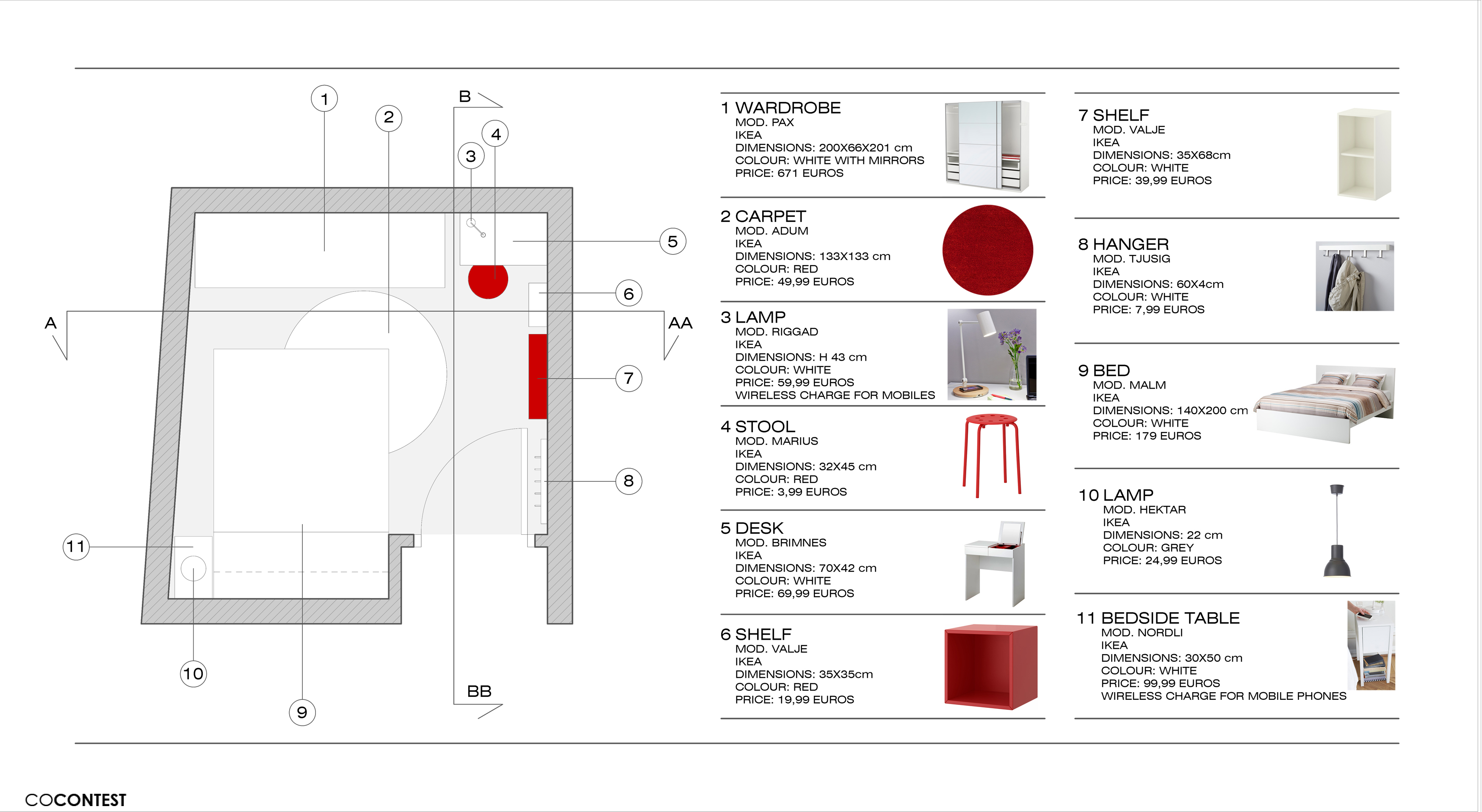 1
2
B
4
3
5
6
A
AA
7
8
11
10
9
BB

1 WARDROBE
MOD. PAX
IKEA
DIMENSIONS: 200X66X201 cm
COLOUR: WHITE WITH MIRRORS
PRICE: 671 EUROS

2 CARPET
MOD. ADUM
IKEA
DIMENSIONS: 133X133 cm
COLOUR: RED
PRICE: 49,99 EUROS

3 LAMP
MOD. RIGGAD
IKEA
DIMENSIONS: H 43 cm
COLOUR: WHITE
PRICE: 59,99 EUROS
WIRELESS CHARGE FOR MOBILES

4 STOOL
MOD. MARIUS
IKEA
DIMENSIONS: 32X45 cm
COLOUR: RED
PRICE: 3,99 EUROS

5 DESK
MOD. BRIMNES
IKEA
DIMENSIONS: 70X42 cm
COLOUR: WHITE
PRICE: 69,99 EUROS

6 SHELF
MOD. VALJE
IKEA
DIMENSIONS: 35X35cm
COLOUR: RED
PRICE: 19,99 EUROS

7 SHELF
MOD. VALJE
IKEA
DIMENSIONS: 35X68cm
COLOUR: WHITE
PRICE: 39,99 EUROS

8 HANGER
MOD. TJUSIG
IKEA
DIMENSIONS: 60X4cm
COLOUR: WHITE
PRICE: 7,99 EUROS

9 BED
MOD. MALM
IKEA
DIMENSIONS: 140X200 cm
COLOUR: WHITE
PRICE: 179 EUROS

10 LAMP
MOD. HEKTAR
IKEA
DIMENSIONS: 22 cm
COLOUR: GREY
PRICE: 24,99 EUROS

11 BEDSIDE TABLE
MOD. NORDLI
IKEA
DIMENSIONS: 30X50 cm
COLOUR: WHITE
PRICE: 99,99 EUROS
WIRELESS CHARGE FOR MOBILE PHONES

COCONTEST