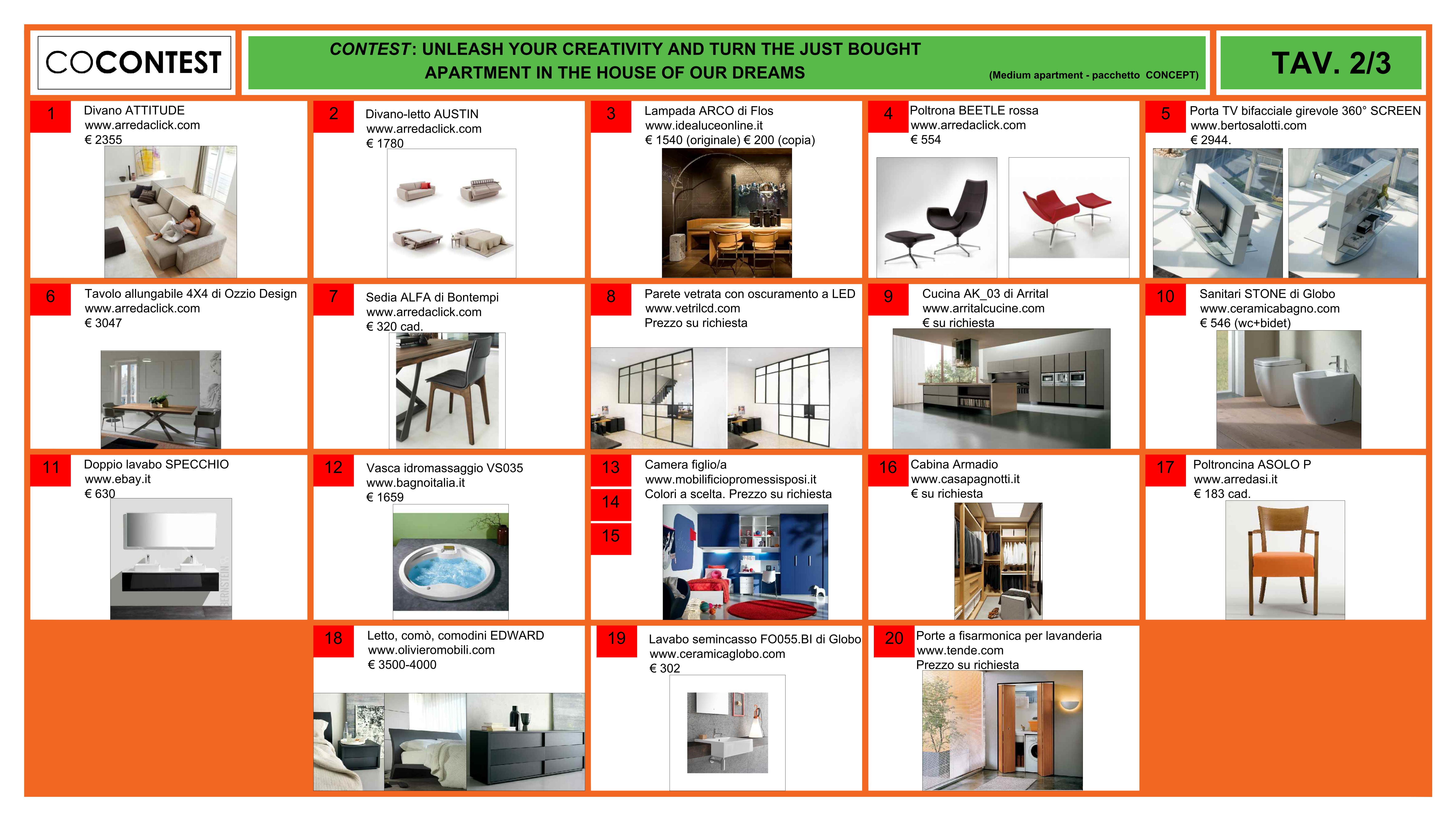 COCONTEST

CONTEST: UNLEASH YOUR CREATIVITY AND TURN THE JUST BOUGHT APARTMENT IN THE HOUSE OF OUR DREAMS

(Medium apartment - pacchetto CONCEPT)

TAV. 2/3

1 Divano ATTITUDE
www.arredaclick.com
€ 2355

2 Divano-letto AUSTIN
www.arredaclick.com
€ 1780

3 Lampada ARCO di Flos
www.idealuceonline.it
€ 1540 (originale) € 200 (copia)

4 Poltrona BEETLE rossa
www.arredaclick.com
€ 554

5 Porta TV bifacciale girevole 360° SCREEN
www.bertosalotti.com
€ 2944.

6 Tavolo allungabile 4X4 di Ozzio Design
www.arredaclick.com
€ 3047

7 Sedia ALFA di Bontempi
www.arredaclick.com
€ 320 cad.

8 Parete vetrata con oscuramento a LED
www.vetrilcd.com
Prezzo su richiesta

9 Cucina AK_03 di Arrital
www.arritalcucine.com
€ su richiesta

10 Sanitari STONE di Globo
www.ceramicabagno.com
€ 546 (wc+bidet)

11 Doppio lavabo SPECCHIO
www.ebay.it
€ 630

12 Vasca idromassaggio VS035
www.bagnoitalia.it
€ 1659

13
14
15
Camera figlio/a
www.mobilificiopromessisposi.it
Colori a scelta. Prezzo su richiesta

16 Cabina Armadio
www.casapagnotti.it
€ su richiesta

17 Poltroncina ASOLO P
www.arredasi.it
€ 183 cad.

18 Letto, comò, comodini EDWARD
www.olivieromobili.com
€ 3500-4000

19 Lavabo semincasso FO055.BI di Globo
www.ceramicaglobo.com
€ 302

20 Porte a fisarmonica per lavanderia
www.tende.com
Prezzo su richiesta