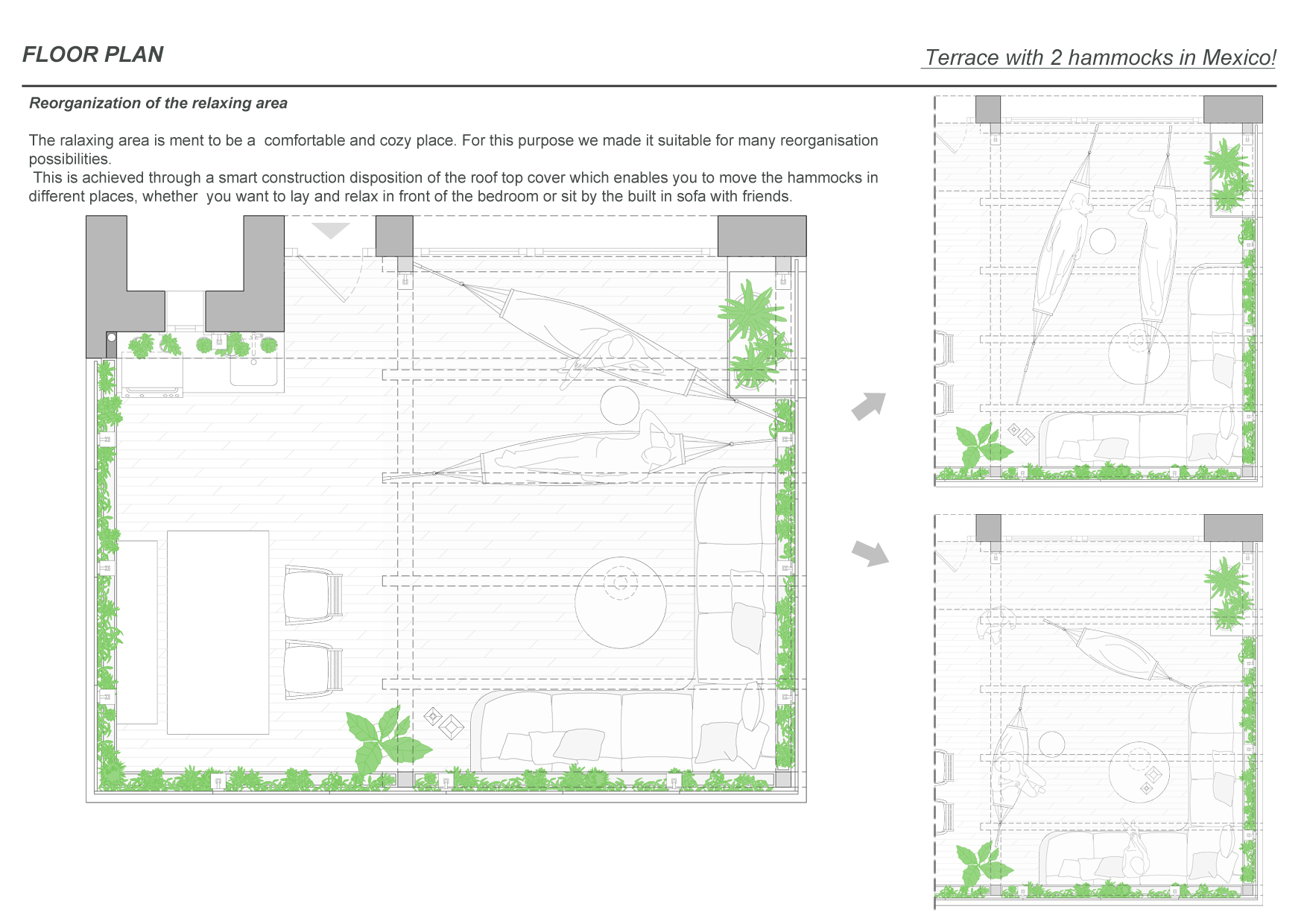 FLOOR PLAN

Terrace with 2 hammocks in Mexico!

Reorganization of the relaxing area

The ralaxing area is ment to be a comfortable and cozy place. For this purpose we made it suitable for many reorganisation possibilities.
This is achieved through a smart construction disposition of the roof top cover which enables you to move the hammocks in different places, whether you want to lay and relax in front of the bedroom or sit by the built in sofa with friends.