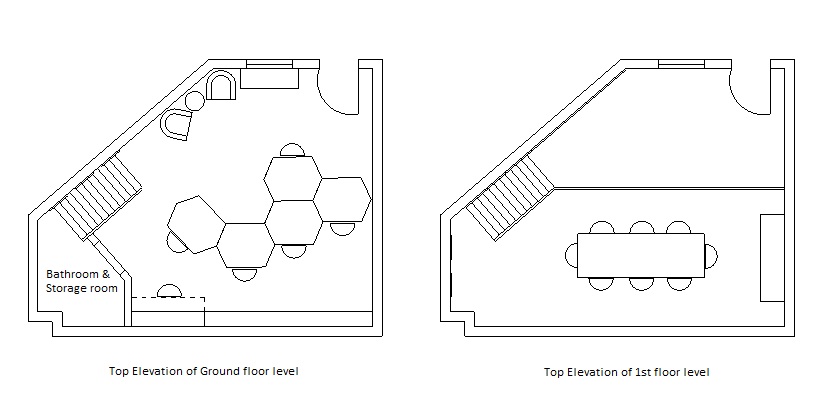 Bathroom & Storage room

Top Elevation of Ground floor level

Top Elevation of 1st floor level