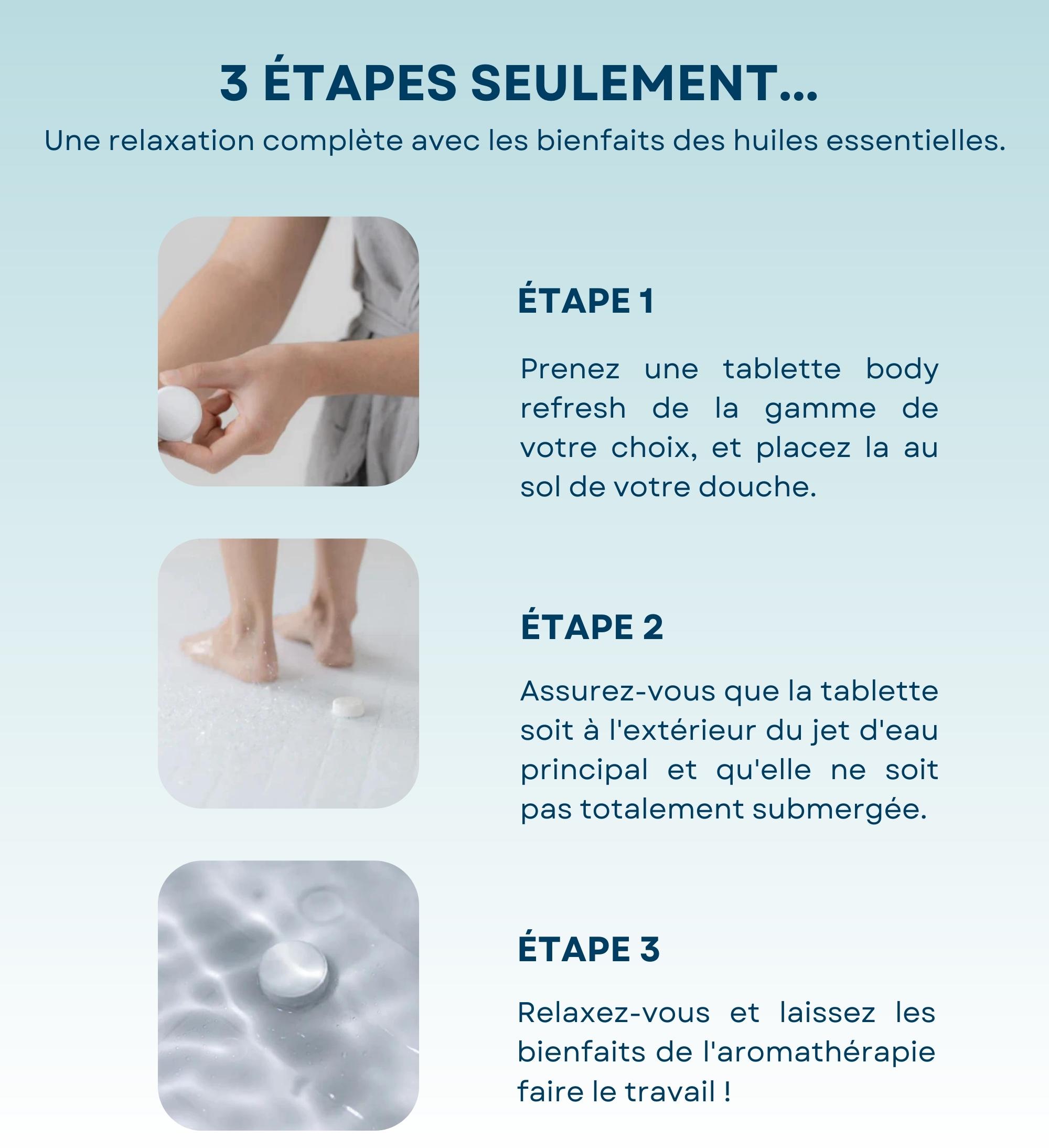 3 ÉTAPES SEULEMENT...

Une relaxation complète avec les bienfaits des huiles essentielles.

ÉTAPE 1

Prenez une tablette body refresh de la gamme de votre choix, et placez la au sol de votre douche.

ÉTAPE 2

Assurez-vous que la tablette soit à l'extérieur du jet d'eau principal et qu'elle ne soit pas totalement submergée.

ÉTAPE 3

Relaxez-vous et laissez les bienfaits de l'aromathérapie faire le travail !