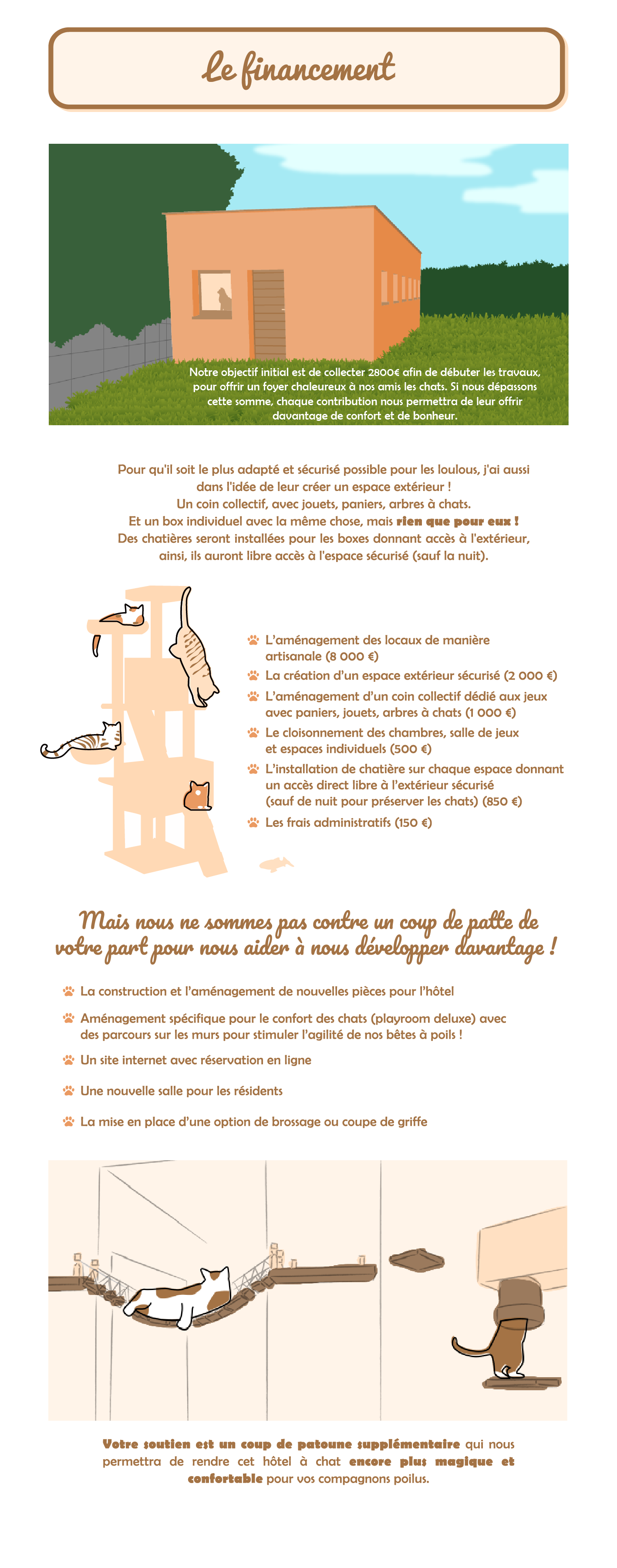 Le financement

Notre objectif initial est de collecter 2800€ afin de débuter les travaux, pour offrir un foyer chaleureux à nos amis les chats. Si nous dépassons cette somme, chaque contribution nous permettra de leur offrir davantage de confort et de bonheur.

Pour qu'il soit le plus adapté et sécurisé possible pour les loulous, j'ai aussi dans l'idée de leur créer un espace extérieur !
Un coin collectif, avec jouets, paniers, arbres à chats.
Et un box individuel avec la même chose, mais rien que pour eux !
Des chatières seront installées pour les boxes donnant accès à l'extérieur, ainsi, ils auront libre accès à l'espace sécurisé (sauf la nuit).

L'aménagement des locaux de manière artisanale (8 000 €)
La création d'un espace extérieur sécurisé (2 000 €)
L'aménagement d'un coin collectif dédié aux jeux avec paniers, jouets, arbres à chats (1 000 €)
Le cloisonnement des chambres, salle de jeux et espaces individuels (500 €)
L'installation de chatière sur chaque espace donnant un accès direct libre à l'extérieur sécurisé (sauf de nuit pour préserver les chats) (850 €)
Les frais administratifs (150 €)

Mais nous ne sommes pas contre un coup de patte de votre part pour nous aider à nous développer davantage !

La construction et l'aménagement de nouvelles pièces pour l'hôtel
Aménagement spécifique pour le confort des chats (playroom deluxe) avec des parcours sur les murs pour stimuler l'agilité de nos bêtes à poils !
Un site internet avec réservation en ligne
Une nouvelle salle pour les résidents
La mise en place d'une option de brossage ou coupe de griffe

Votre soutien est un coup de patoune supplémentaire qui nous permettra de rendre cet hôtel à chat encore plus magique et confortable pour vos compagnons poilus.