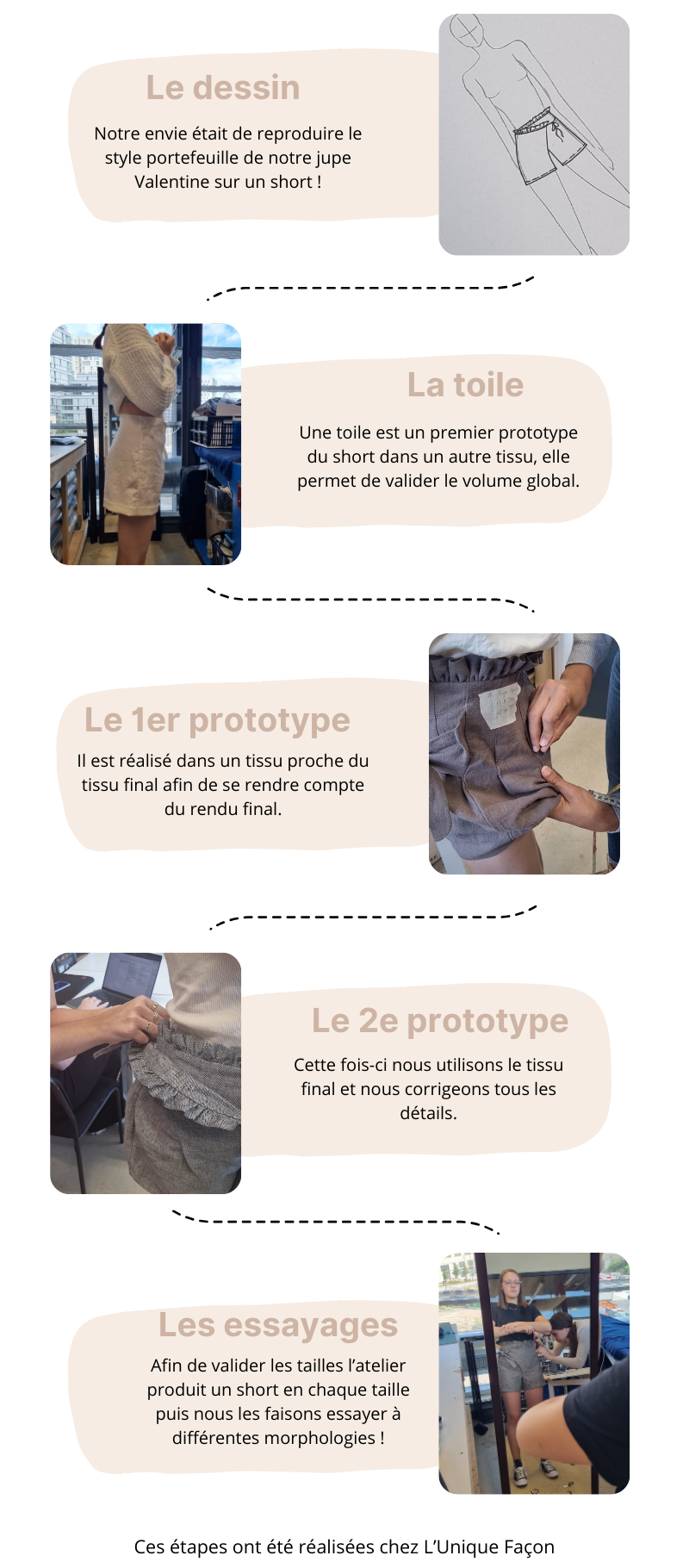 Le dessin

Notre envie était de reproduire le style portefeuille de notre jupe Valentine sur un short !

La toile

Une toile est un premier prototype du short dans un autre tissu, elle permet de valider le volume global.

Le 1er prototype

Il est réalisé dans un tissu proche du tissu final afin de se rendre compte du rendu final.

Le 2e prototype

Cette fois-ci nous utilisons le tissu final et nous corrigeons tous les détails.

Les essayages

Afin de valider les tailles l'atelier produit un short en chaque taille puis nous les faisons essayer à différentes morphologies !

Ces étapes ont été réalisées chez L'Unique Façon