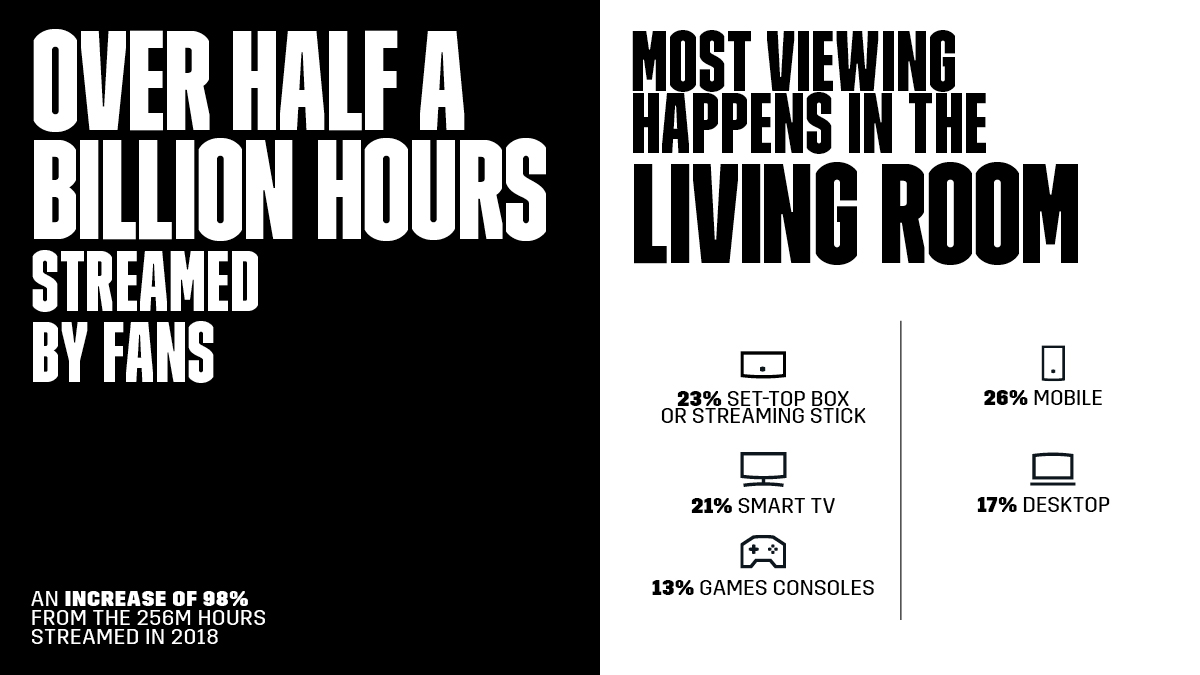 OVER HALF A BILLION HOURS STREAMED BY FANS

AN INCREASE OF 98% FROM THE 256M HOURS STREAMED IN 2018

MOST VIEWING HAPPENS IN THE LIVING ROOM

23% SET-TOP BOX OR STREAMING STICK

21% SMART TV

13% GAMES CONSOLES

26% MOBILE

17% DESKTOP