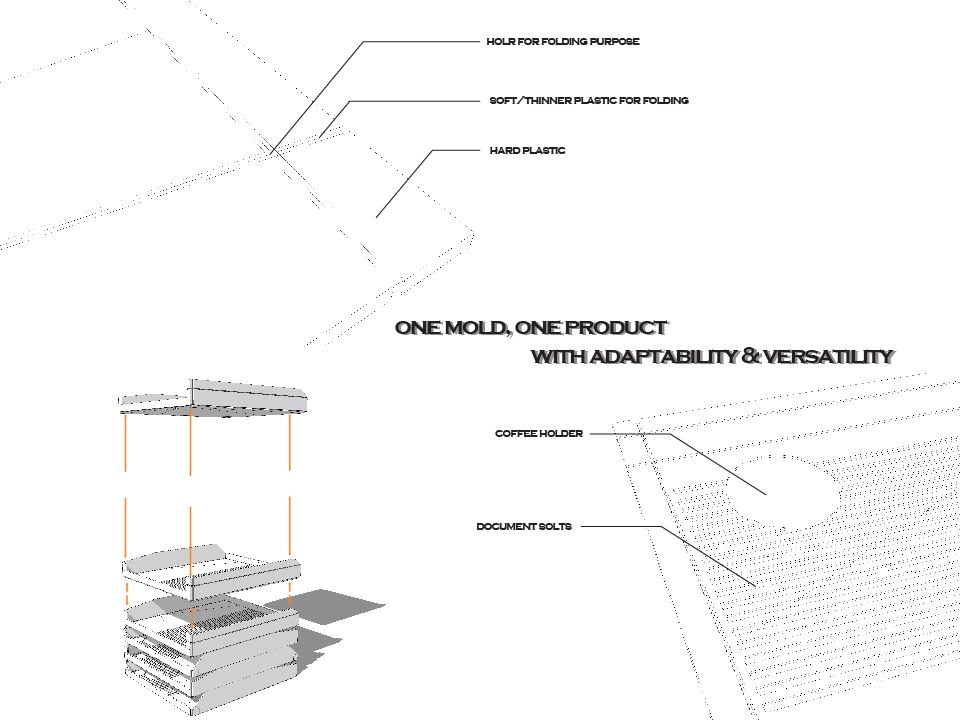 HOLR FOR FOLDING PURPOSE

SOFT/THINNER PLASTIC FOR FOLDING

HARD PLASTIC

ONE MOLD, ONE PRODUCT
WITH ADAPTABILITY & VERSATILITY

COFFEE HOLDER

DOCUMENT SOLTS