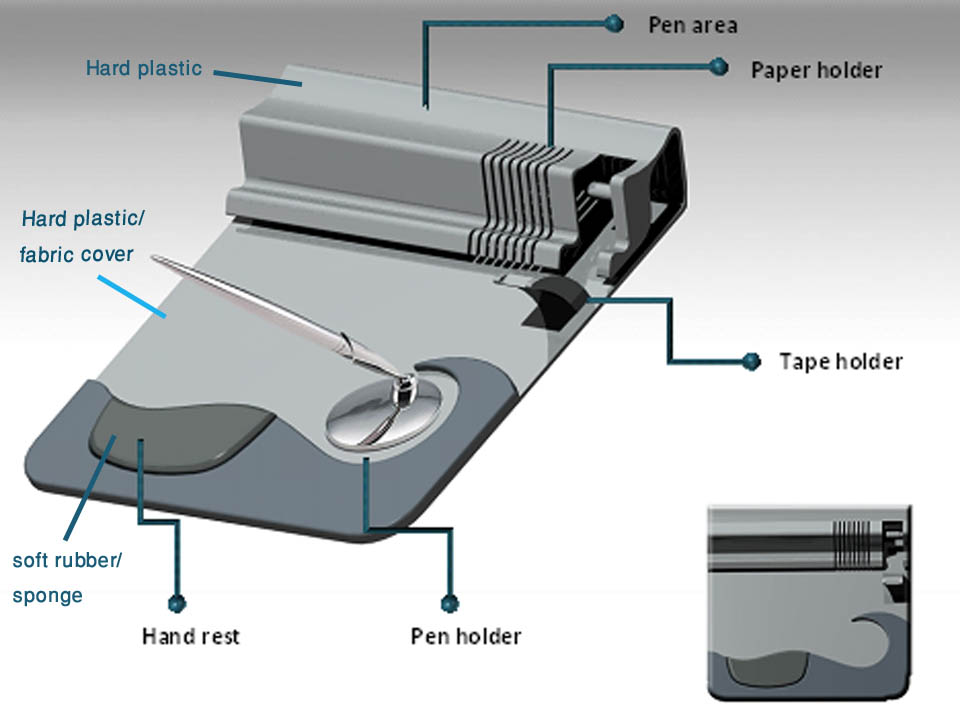 Pen area

Hard plastic

Paper holder

Hard plastic/
fabric cover

Tape holder

soft rubber/
sponge

Hand rest

Pen holder