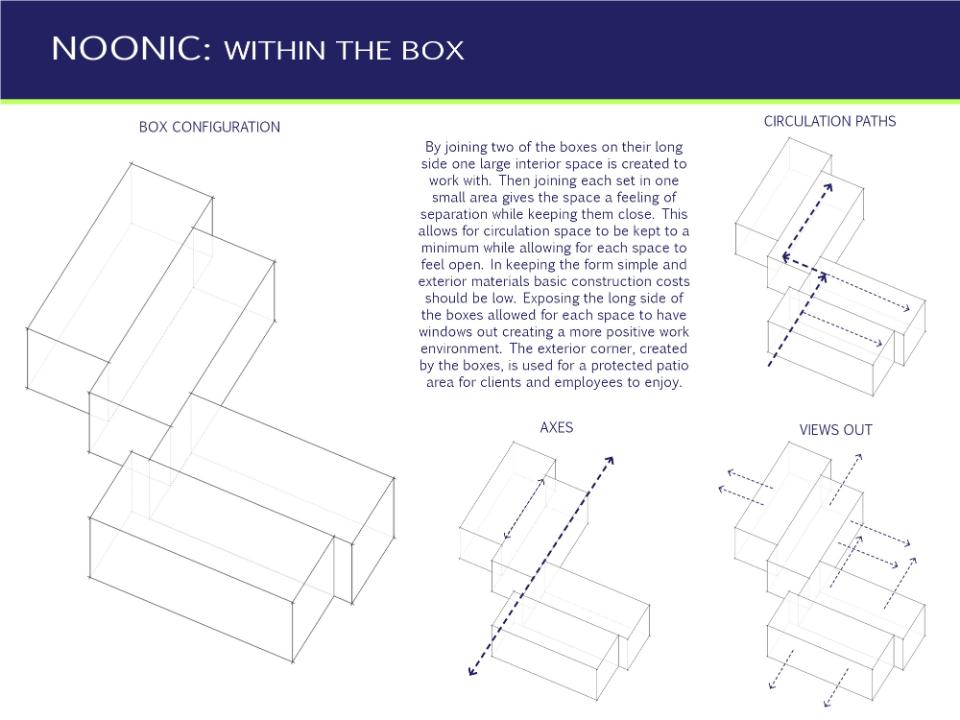 NOONIC: WITHIN THE BOX

BOX CONFIGURATION

By joining two of the boxes on their long side one large interior space is created to work with. Then joining each set in one small area gives the space a feeling of separation while keeping them close. This allows for circulation space to be kept to a minimum while allowing for each space to feel open. In keeping the form simple and exterior materials basic construction costs should be low. Exposing the long side of the boxes allowed for each space to have windows out creating a more positive work environment. The exterior corner, created by the boxes, is used for a protected patio area for clients and employees to enjoy.

CIRCULATION PATHS

AXES

VIEWS OUT