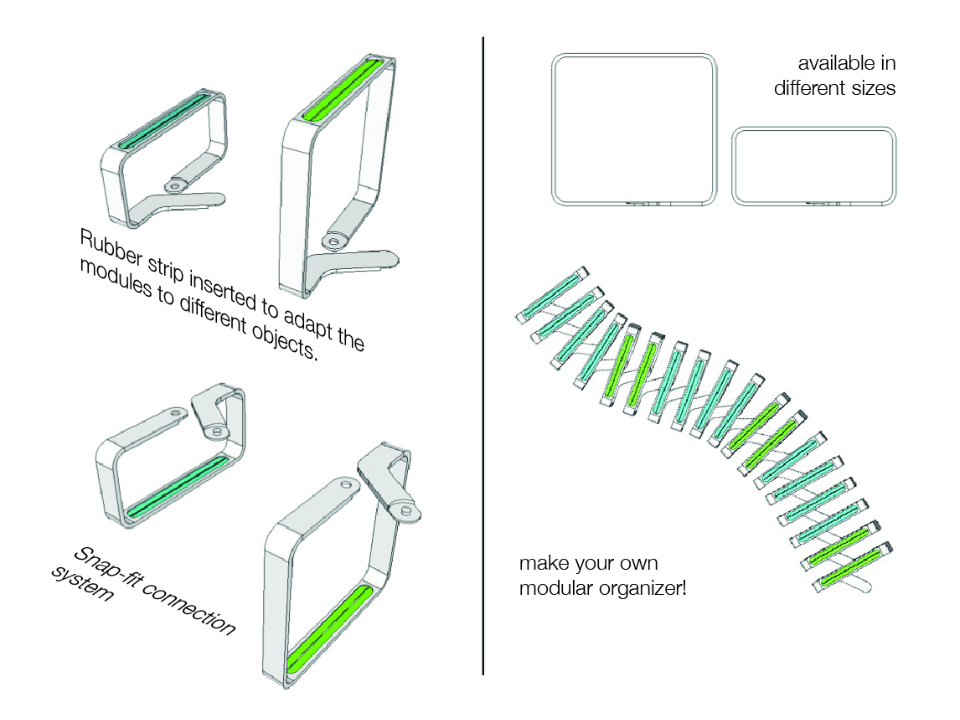 Rubber strip inserted to adapt the modules to different objects.

Snap-fit connection system

available in different sizes

make your own modular organizer!