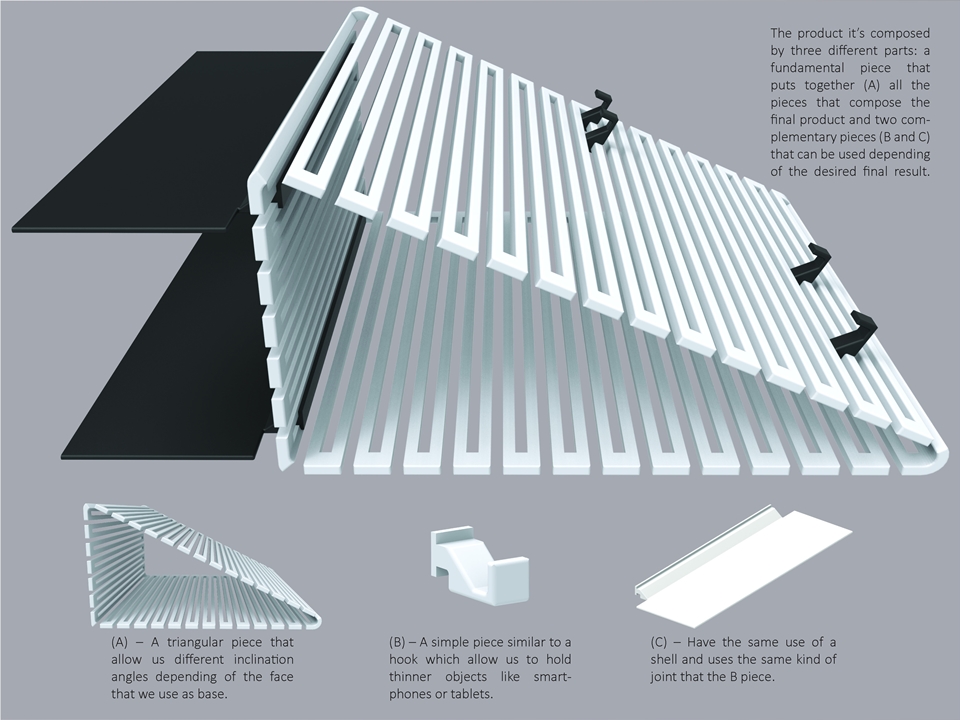 The product it's composed by three different parts: a fundamental piece that puts together (A) all the pieces that compose the final product and two complementary pieces (B and C) that can be used depending of the desired final result.

(A) – A triangular piece that allow us different inclination angles depending of the face that we use as base.

(B) – A simple piece similar to a hook which allow us to hold thinner objects like smartphones or tablets.

(C) – Have the same use of a shell and uses the same kind of joint that the B piece.