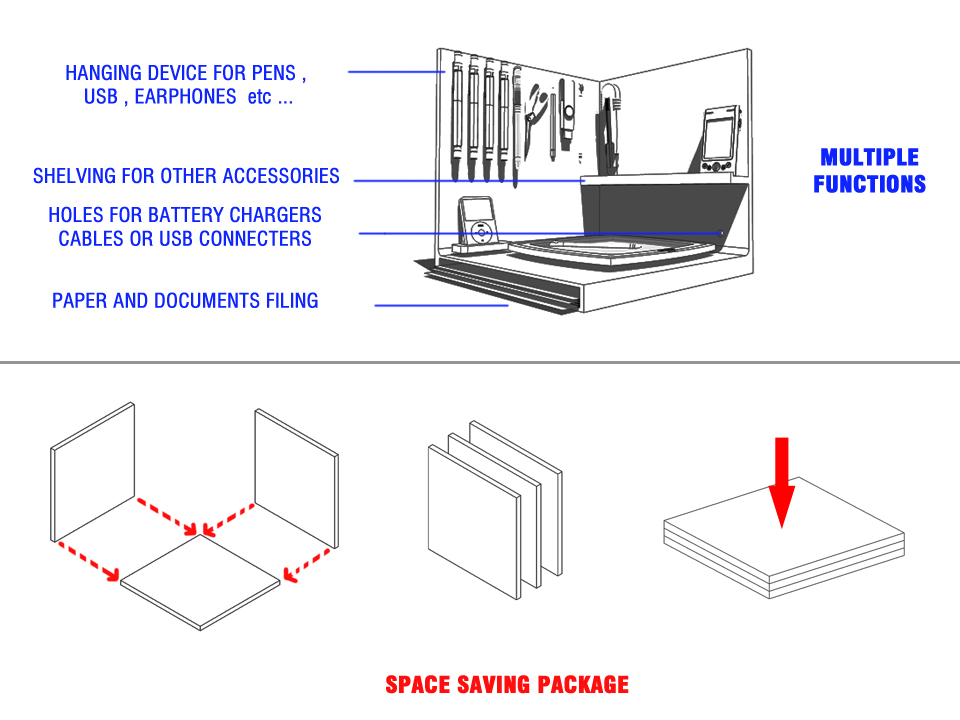 HANGING DEVICE FOR PENS , USB , EARPHONES etc ...

SHELVING FOR OTHER ACCESSORIES

HOLES FOR BATTERY CHARGERS CABLES OR USB CONNECTERS

PAPER AND DOCUMENTS FILING

MULTIPLE FUNCTIONS

SPACE SAVING PACKAGE