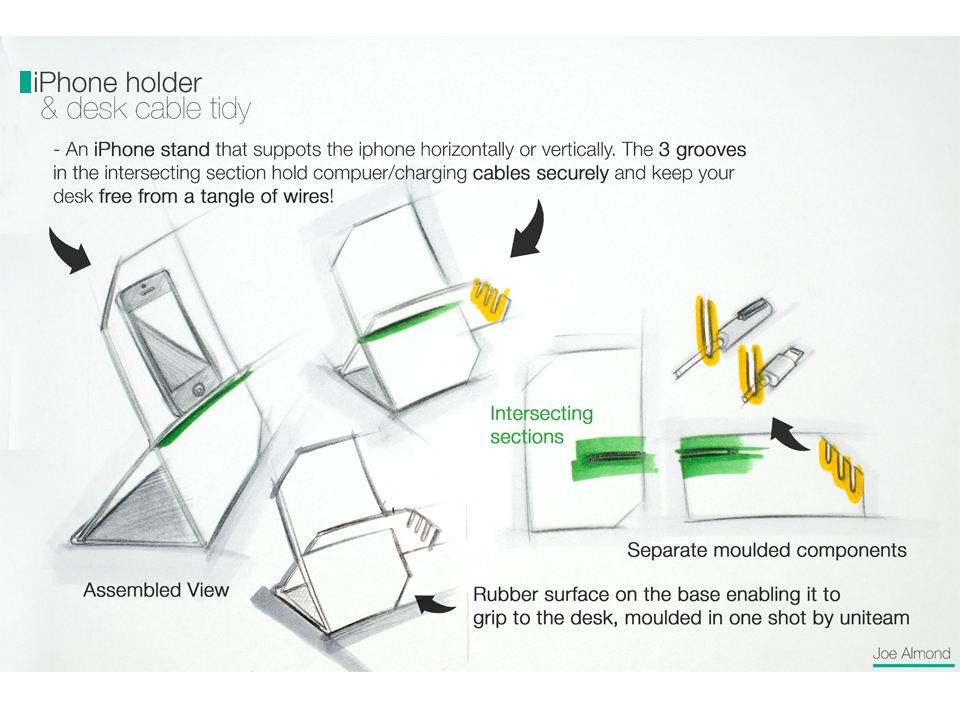 iPhone holder
& desk cable tidy

- An iPhone stand that suppots the iphone horizontally or vertically. The 3 grooves in the intersecting section hold compuer/charging cables securely and keep your desk free from a tangle of wires!

Intersecting sections

Separate moulded components

Assembled View

Rubber surface on the base enabling it to grip to the desk, moulded in one shot by uniteam

Joe Almond