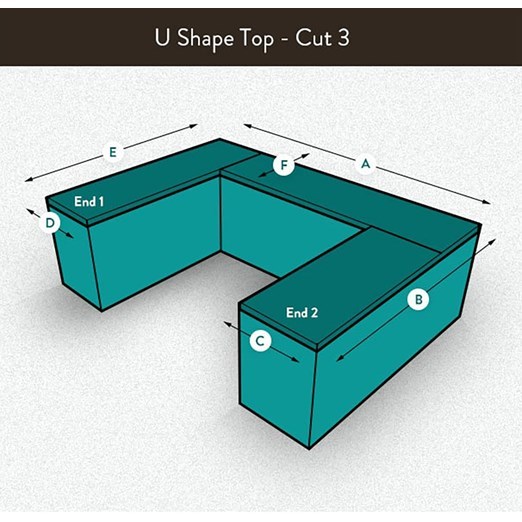 U Shape Top - Cut 3

E

F

A

End 1

D

B

End 2

C