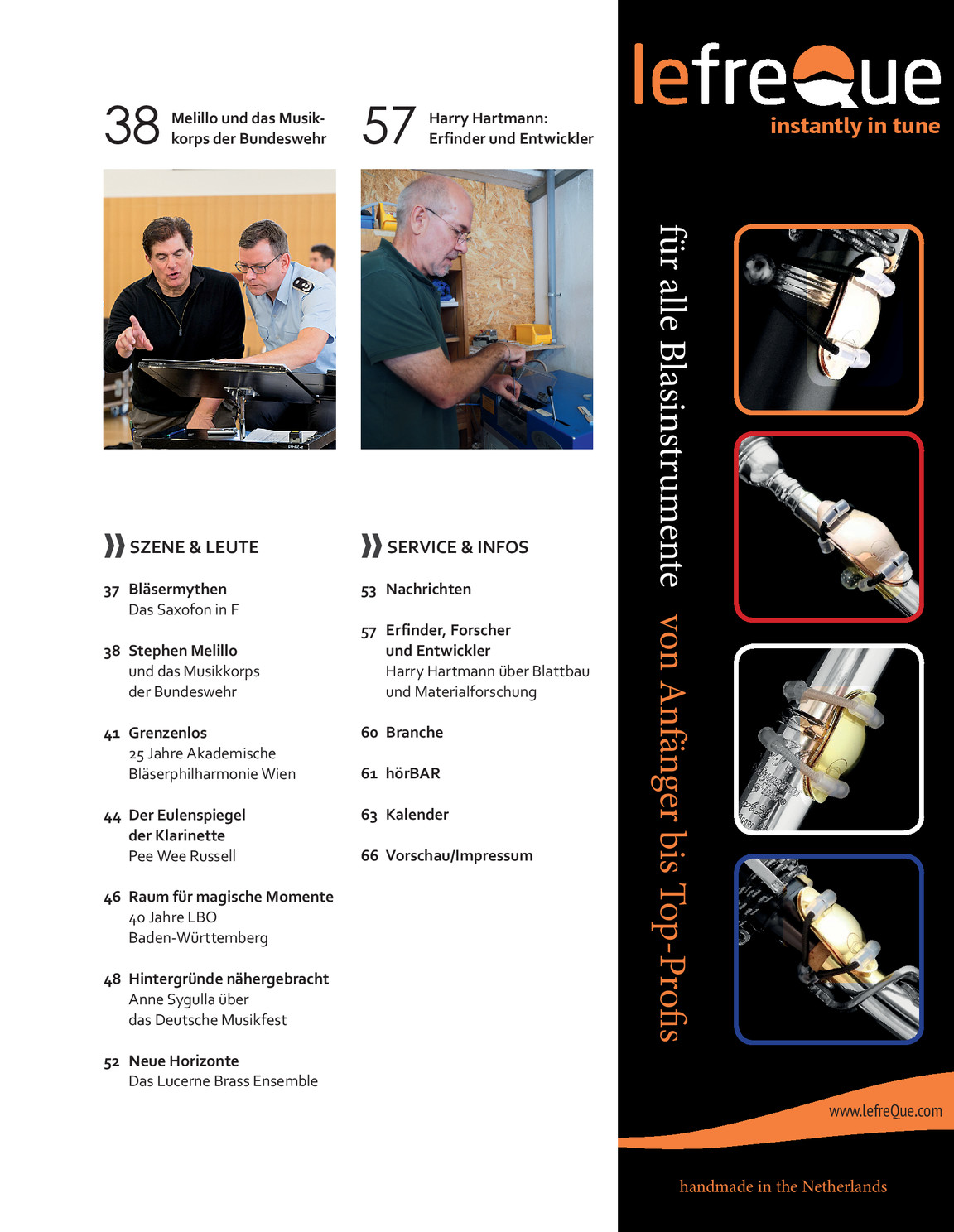 38 Melillo und das Musikkorps der Bundeswehr

57 Harry Hartmann: Erfinder und Entwickler

SZENE & LEUTE

37 Bläsermythen
Das Saxofon in F

38 Stephen Melillo
und das Musikkorps der Bundeswehr

41 Grenzenlos
25 Jahre Akademische Bläserphilharmonie Wien

44 Der Eulenspiegel der Klarinette
Pee Wee Russell

46 Raum für magische Momente
40 Jahre LBO Baden-Württemberg

48 Hintergründe nähergebracht
Anne Sygulla über das Deutsche Musikfest

52 Neue Horizonte
Das Lucerne Brass Ensemble

SERVICE & INFOS

53 Nachrichten

57 Erfinder, Forscher und Entwickler
Harry Hartmann über Blattbau und Materialforschung

60 Branche

61 hörBAR

63 Kalender

66 Vorschau/Impressum

lefreQue
instantly in tune

für alle Blasinstrumente von Anfänger bis Top-Profis

www.lefreQue.com

handmade in the Netherlands