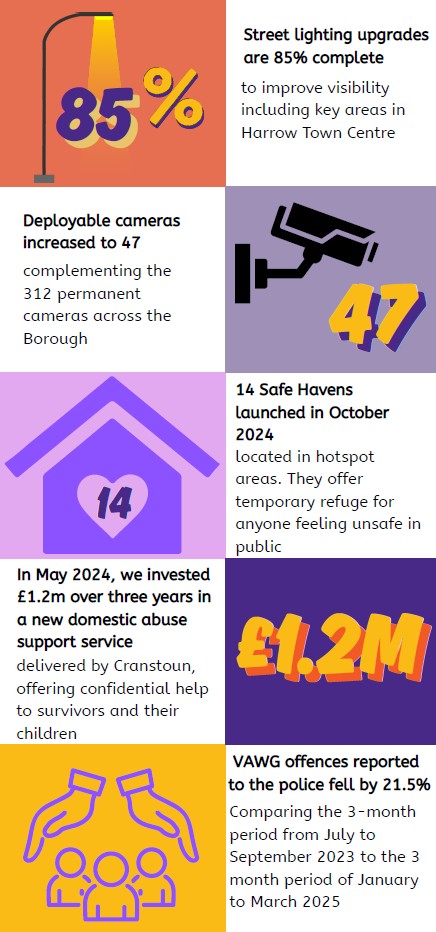 85%

Street lighting upgrades are 85% complete

to improve visibility including key areas in Harrow Town Centre

Deployable cameras increased to 47

complementing the 312 permanent cameras across the Borough

47

14

14 Safe Havens launched in October 2024

located in hotspot areas. They offer temporary refuge for anyone feeling unsafe in public

In May 2024, we invested £1.2m over three years in a new domestic abuse support service

delivered by Cranstoun, offering confidential help to survivors and their children

£1.2M

VAWG offences reported to the police fell by 21.5%

Comparing the 3-month period from July to September 2023 to the 3 month period of January to March 2025