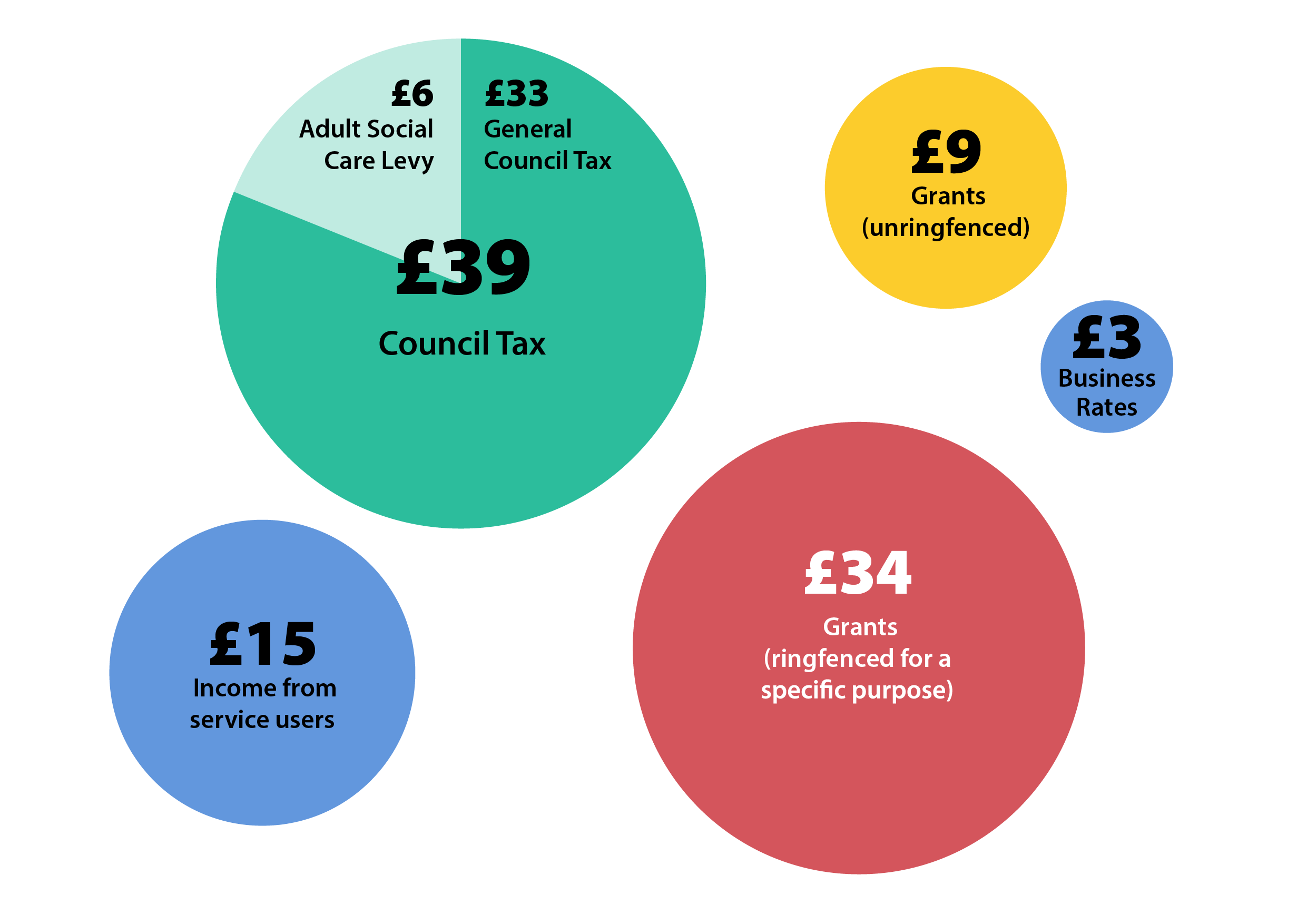 £6
Adult Social Care Levy

£33
General Council Tax

£39
Council Tax

£9
Grants (unringfenced)

£3
Business Rates

£15
Income from service users

£34
Grants (ringfenced for a specific purpose)