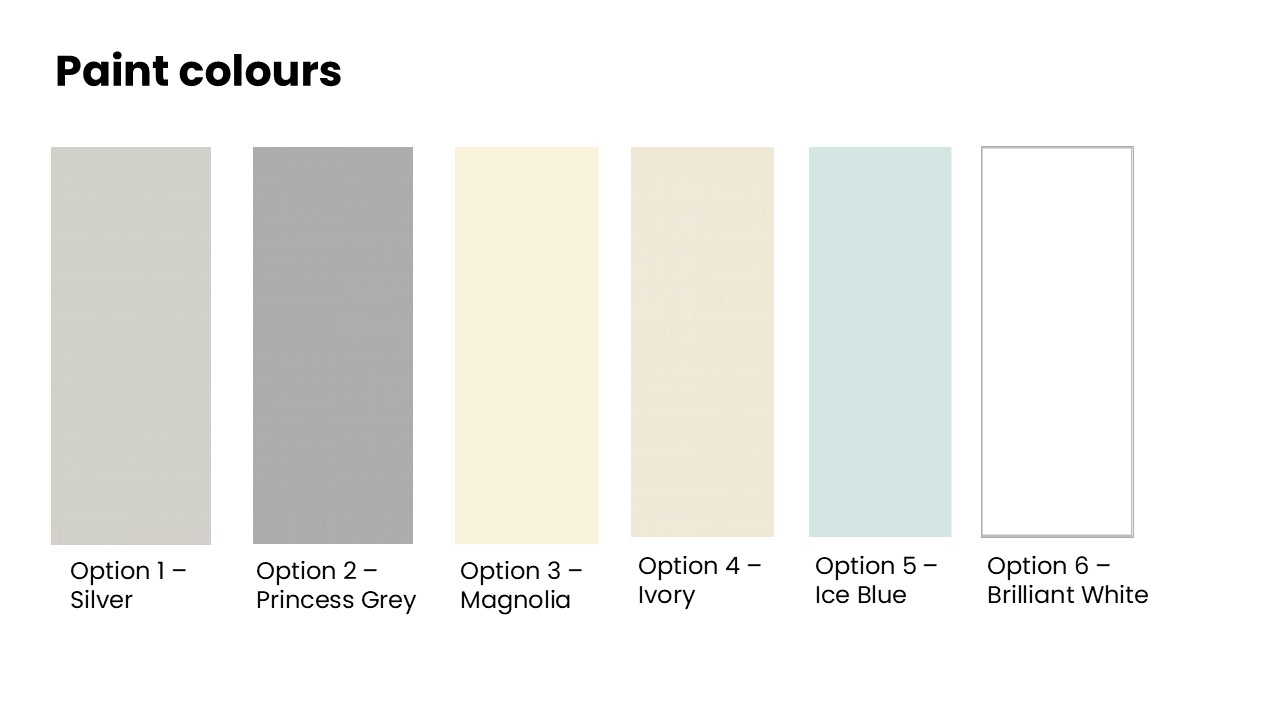 Paint colours

Option 1 – Silver

Option 2 – Princess Grey

Option 3 – Magnolia

Option 4 – Ivory

Option 5 – Ice Blue

Option 6 – Brilliant White