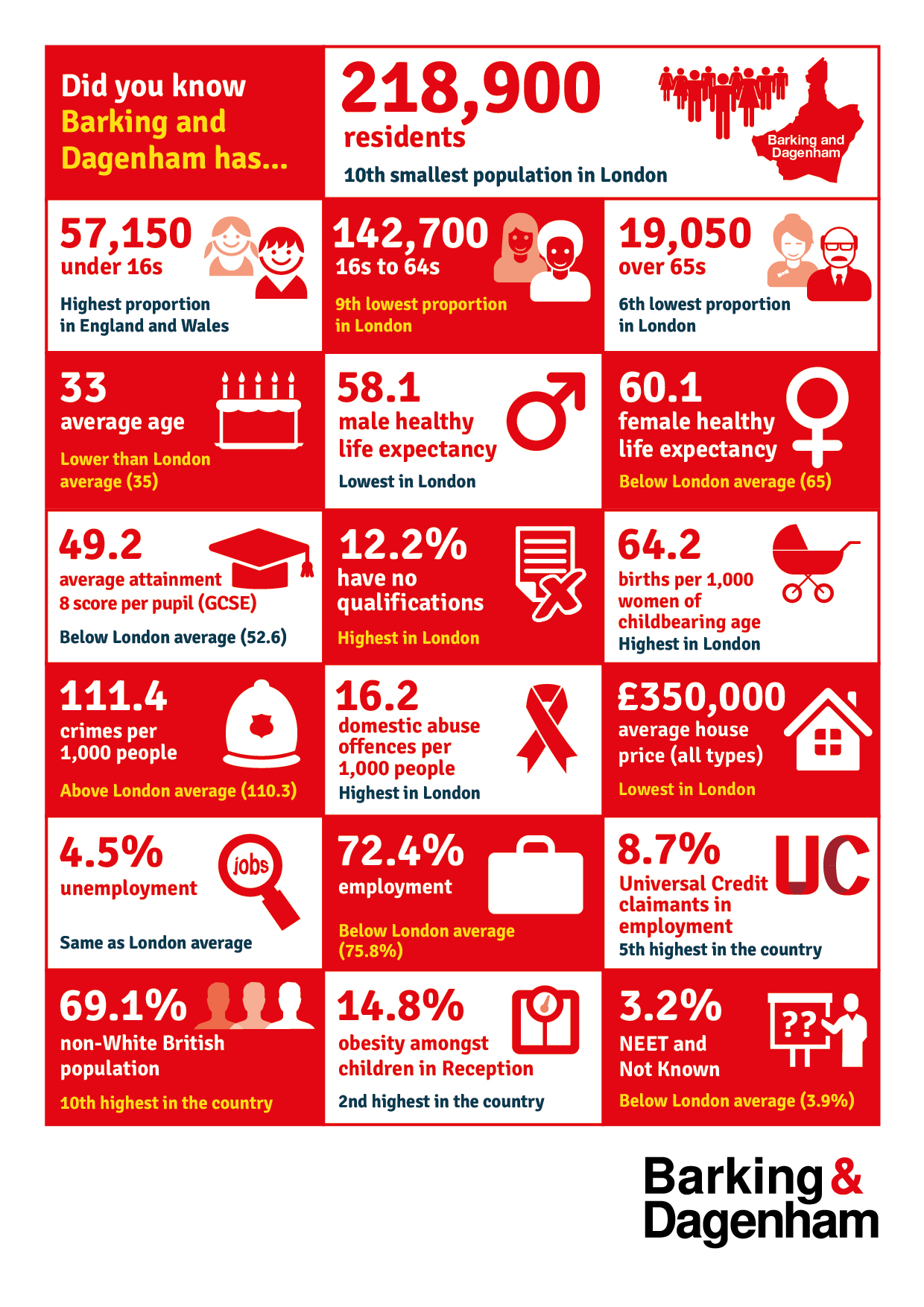 Did you know Barking and Dagenham has...

218,900 residents

10th smallest population in London

Barking and Dagenham

57,150 under 16s

Highest proportion in England and Wales

142,700 16s to 64s

9th lowest proportion in London

19,050 over 65s

6th lowest proportion in London

33 average age

Lower than London average (35)

58.1 male healthy life expectancy

Lowest in London

60.1 female healthy life expectancy

Below London average (65)

49.2 average attainment 8 score per pupil (GCSE)

Below London average (52.6)

12.2% have no qualifications

Highest in London

64.2 births per 1,000 women of childbearing age

Highest in London

111.4 crimes per 1,000 people

Above London average (110.3)

16.2 domestic abuse offences per 1,000 people

Highest in London

£350,000 average house price (all types)

Lowest in London

4.5% unemployment

jobs

Same as London average

72.4% employment

Below London average (75.8%)

8.7% Universal Credit claimants in employment

UC

5th highest in the country

69.1% non-White British population

10th highest in the country

14.8% obesity amongst children in Reception

2nd highest in the country

3.2% NEET and Not Known

??

Below London average (3.9%)

Barking & Dagenham