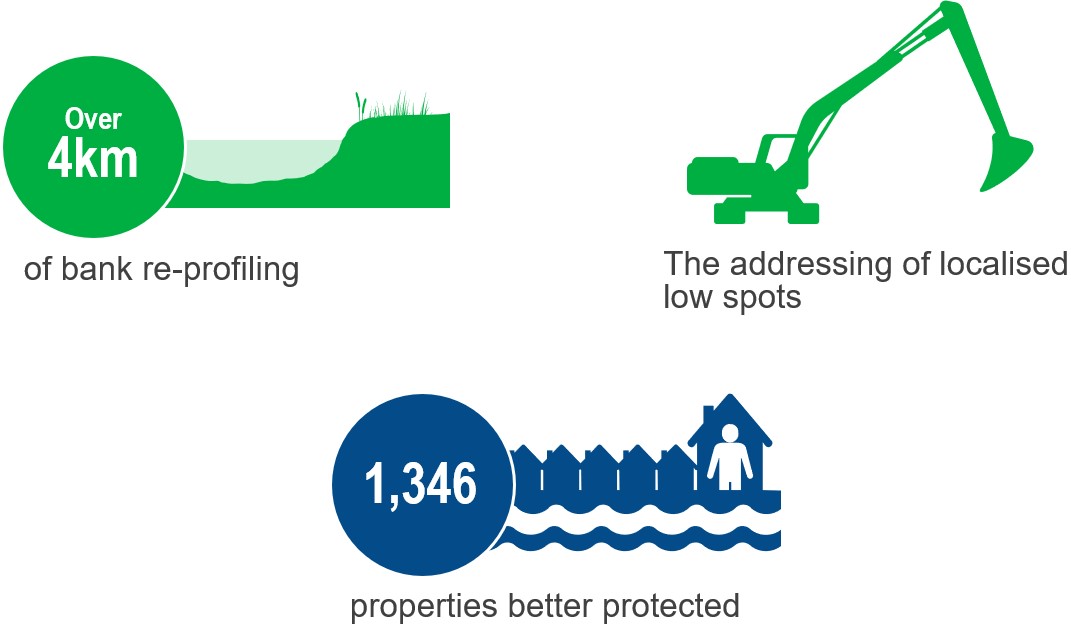 Over
4km
of bank re-profiling

The addressing of localised low spots

1,346
properties better protected