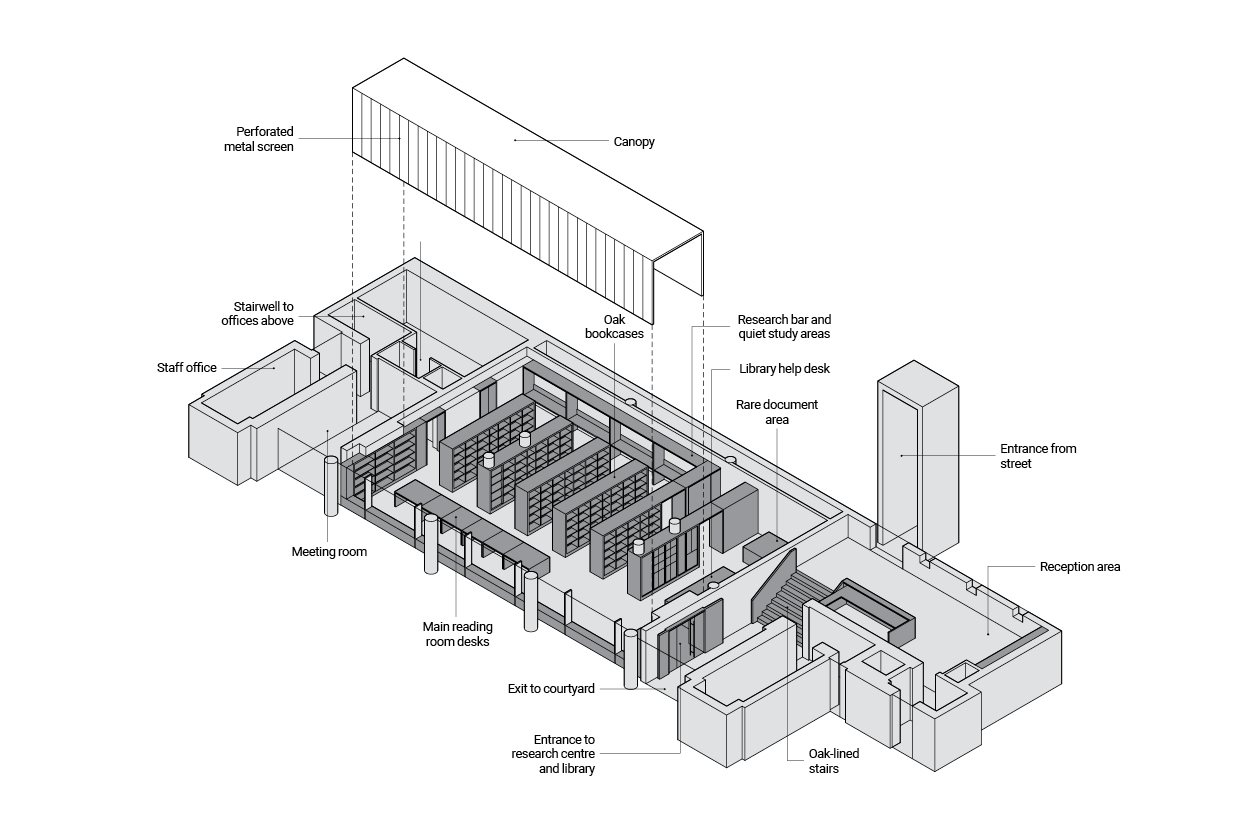 Perforated metal screen

Canopy

Stairwell to offices above

Oak bookcases

Research bar and quiet study areas

Staff office

Library help desk

Rare document area

Entrance from street

Meeting room

Reception area

Main reading room desks

Exit to courtyard

Entrance to research centre and library

Oak-lined stairs